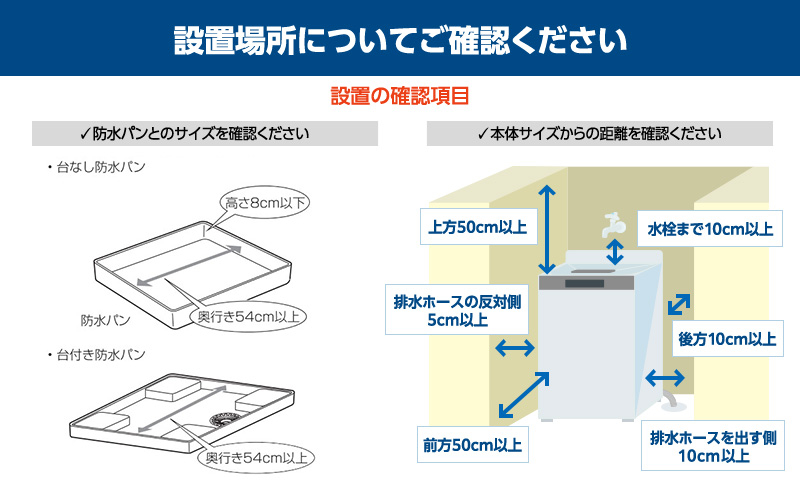 設置場所についてご確認ください

設置の確認項目

✓防水パンとのサイズを確認ください

・台なし防水パン

高さ8cm以下

防水パン

奥行き54cm以上

・台付き防水パン

奥行き54cm以上

✓本体サイズからの距離を確認ください

上方50cm以上

水栓まで10cm以上

排水ホースの反対側 5cm以上

後方10cm以上

前方50cm以上

排水ホースを出す側 10cm以上