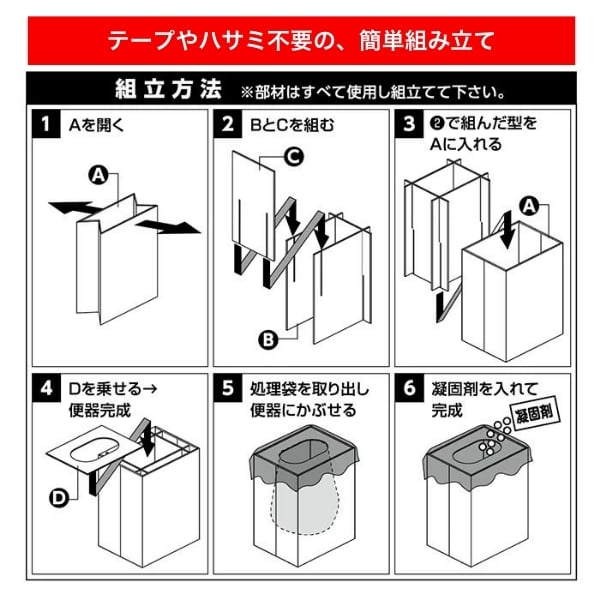 テープやハサミ不要の、簡単組み立て

組立方法 ※部材はすべて使用し組立てて下さい。

1 Aを開く

A

2 BとCを組む

C

B

3 ❷で組んだ型をAに入れる

A

4 Dを乗せる→便器完成

D

5 処理袋を取り出し便器にかぶせる

6 凝固剤を入れて完成

凝固剤