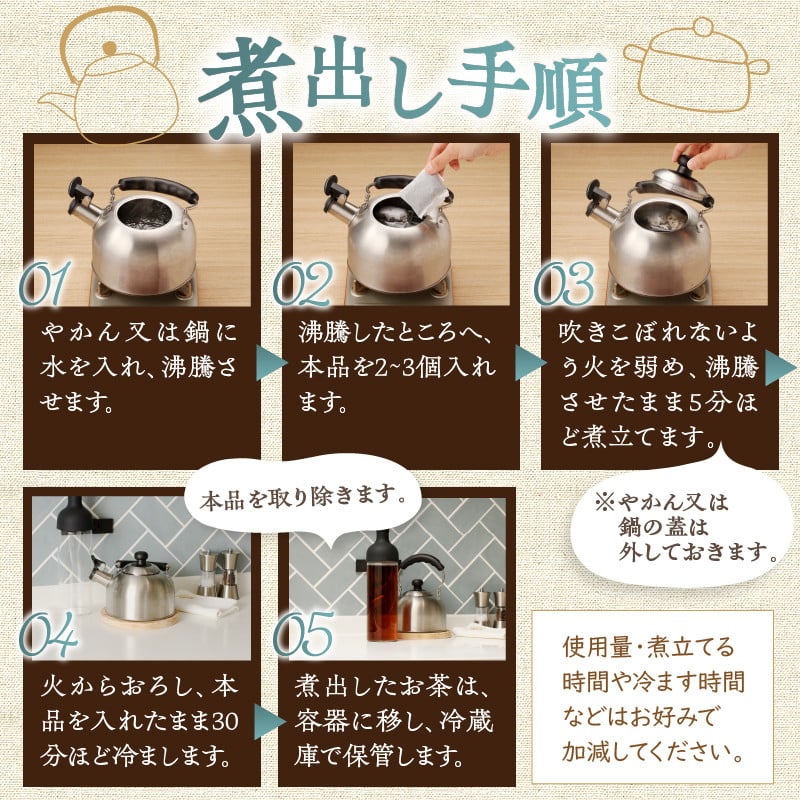 煮出し手順

01
やかん又は鍋に水を入れ、沸騰させます。

02
沸騰したところへ、本品を2~3個入れます。

03
吹きこぼれないよう火を弱め、沸騰させたまま5分ほど煮立てます。

※やかん又は鍋の蓋は外しておきます。

本品を取り除きます。

04
火からおろし、本品を入れたまま30分ほど冷まします。

05
煮出したお茶は、容器に移し、冷蔵庫で保管します。

使用量・煮立てる時間や冷ます時間などはお好みで加減してください。