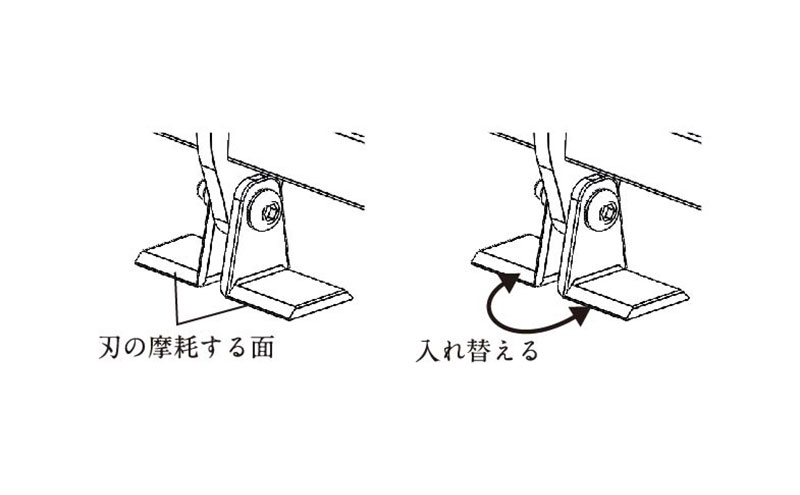 刃の摩耗する面

入れ替える