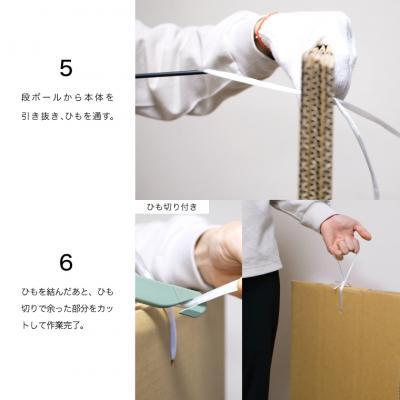 5

段ボールから本体を引き抜き、ひもを通す。

ひも切り付き

6

ひもを結んだあと、ひも切りで余った部分をカットして作業完了。