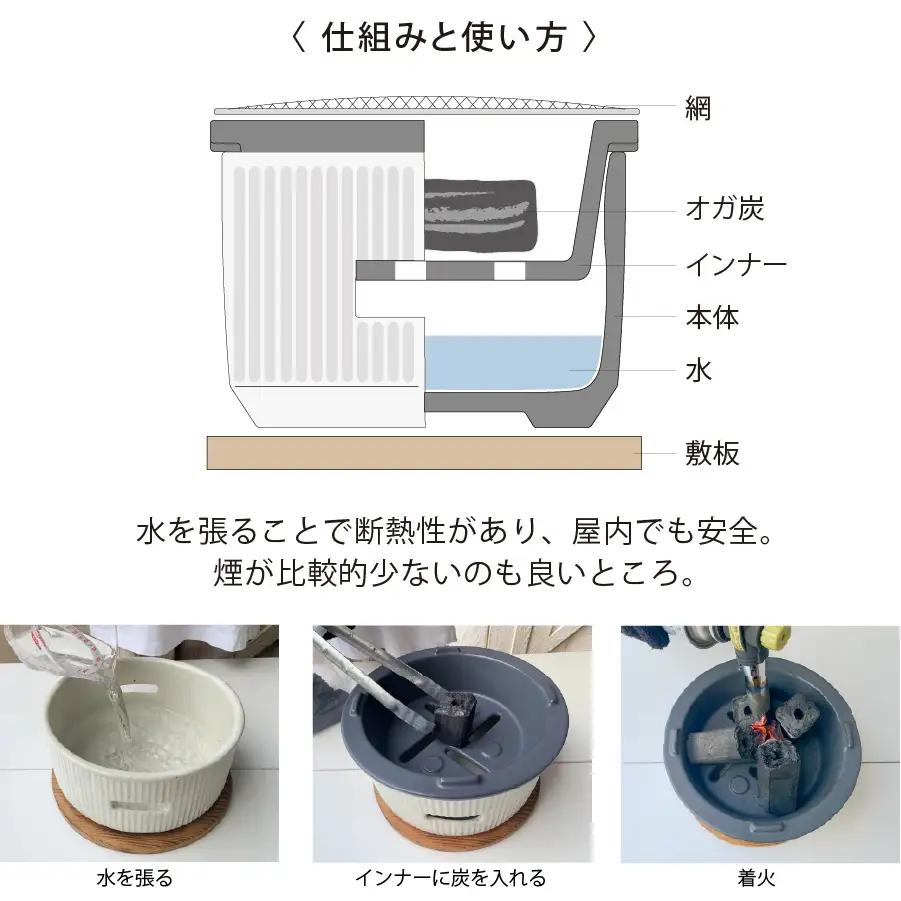 〈 仕組みと使い方 〉

網

オガ炭

インナー

本体

水

敷板

水を張ることで断熱性があり、屋内でも安全。
煙が比較的少ないのも良いところ。

水を張る

インナーに炭を入れる

着火