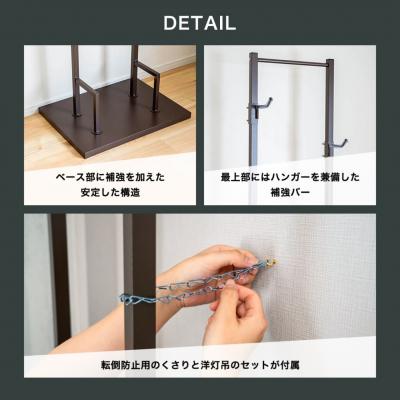 DETAIL

ベース部に補強を加えた
安定した構造

最上部にはハンガーを兼備した
補強バー

転倒防止用のくさりと洋灯吊のセットが付属