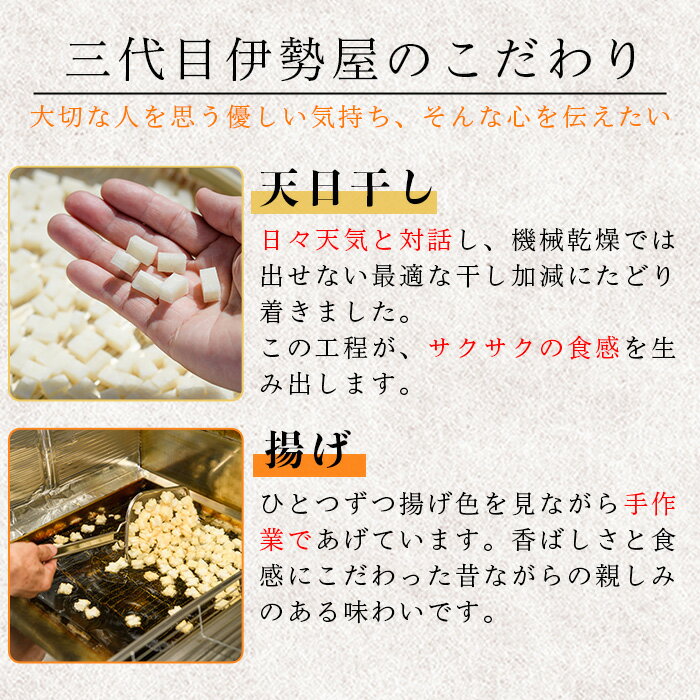 三代目伊勢屋のこだわり

大切な人を思う優しい気持ち、そんな心を伝えたい

天日干し

日々天気と対話し、機械乾燥では出せない最適な干し加減にたどり着きました。
この工程が、サクサクの食感を生み出します。

揚げ

ひとつずつ揚げ色を見ながら手作業であげています。香ばしさと食感にこだわった昔ながらの親しみのある味わいです。