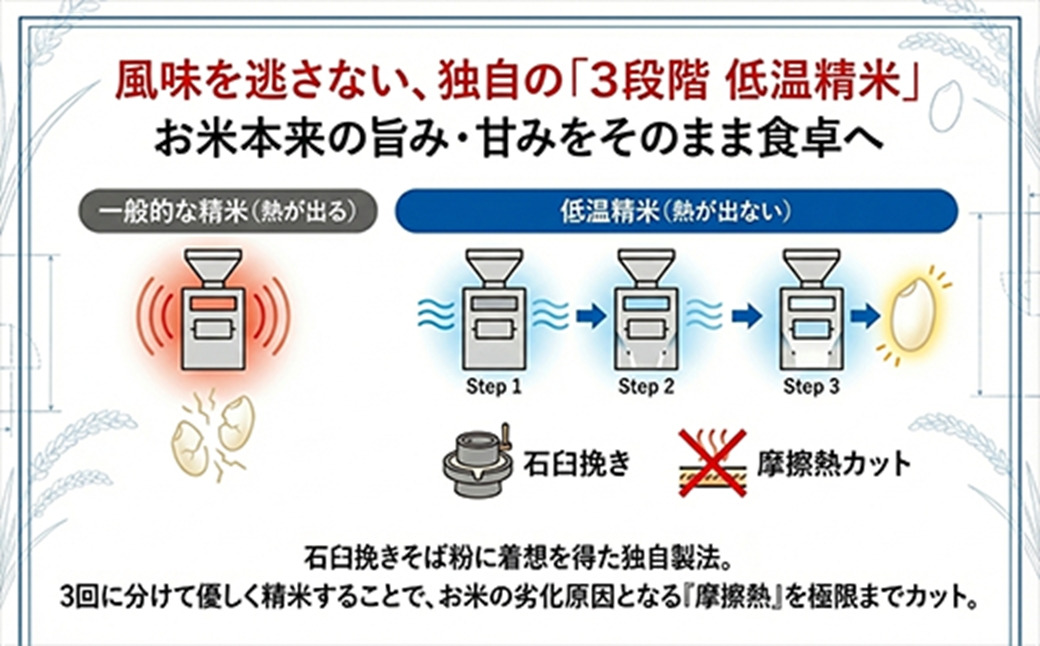 風味を逃さない、独自の「3段階 低温精米」
お米本来の旨み・甘みをそのまま食卓へ

一般的な精米（熱が出る）

低温精米（熱が出ない）

Step 1

Step 2

Step 3

石臼挽き

摩擦熱カット

石臼挽きそば粉に着想を得た独自製法。
3回に分けて優しく精米することで、お米の劣化原因となる『摩擦熱』を極限までカット。