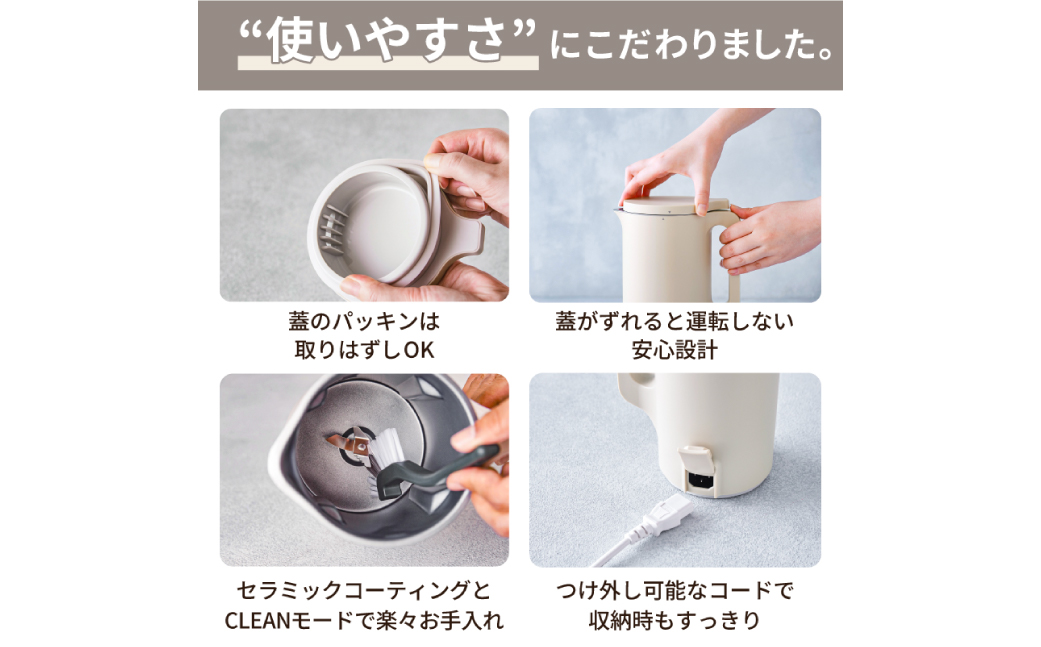 “使いやすさ”にこだわりました。

蓋のパッキンは
取りはずしOK

蓋がずれると運転しない
安心設計

セラミックコーティングと
CLEANモードで楽々お手入れ

つけ外し可能なコードで
収納時もすっきり