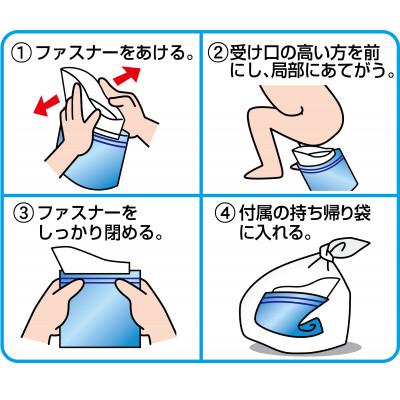 ① ファスナーをあける。

② 受け口の高い方を前にし、局部にあてがう。

③ ファスナーをしっかり閉める。

④ 付属の持ち帰り袋に入れる。