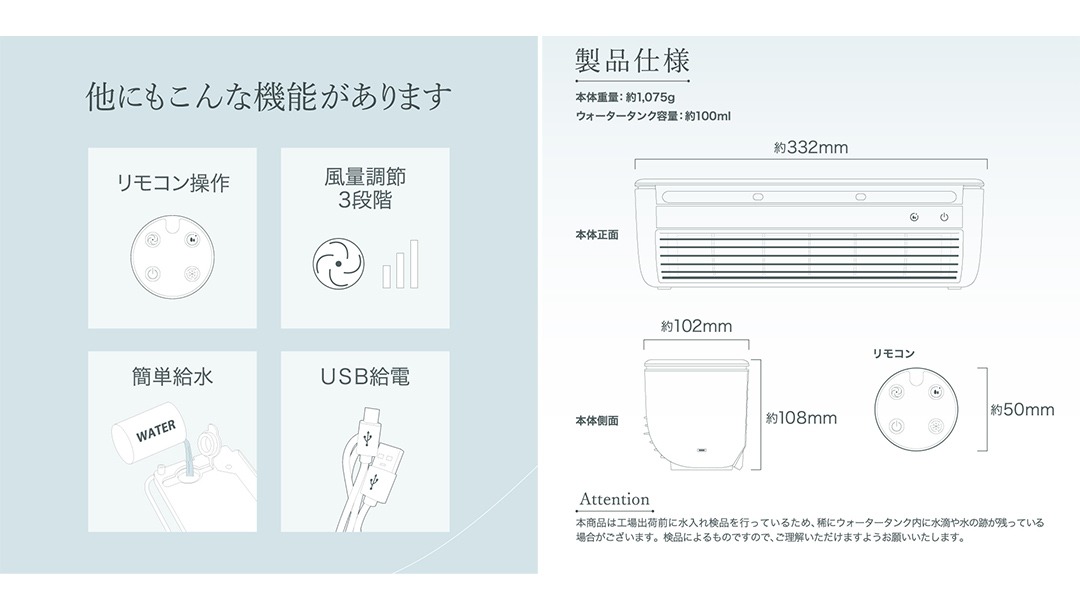 他にもこんな機能があります

リモコン操作

風量調節
3段階

簡単給水

WATER

USB給電

製品仕様

本体重量：約1,075g
ウォータータンク容量：約100ml

約332mm

本体正面

約102mm

本体側面

約108mm

リモコン

約50mm

Attention
本商品は工場出荷前に水入れ検品を行っているため、稀にウォータータンク内に水滴や水の跡が残っている場合がございます。検品によるものですので、ご理解いただけますようお願いいたします。