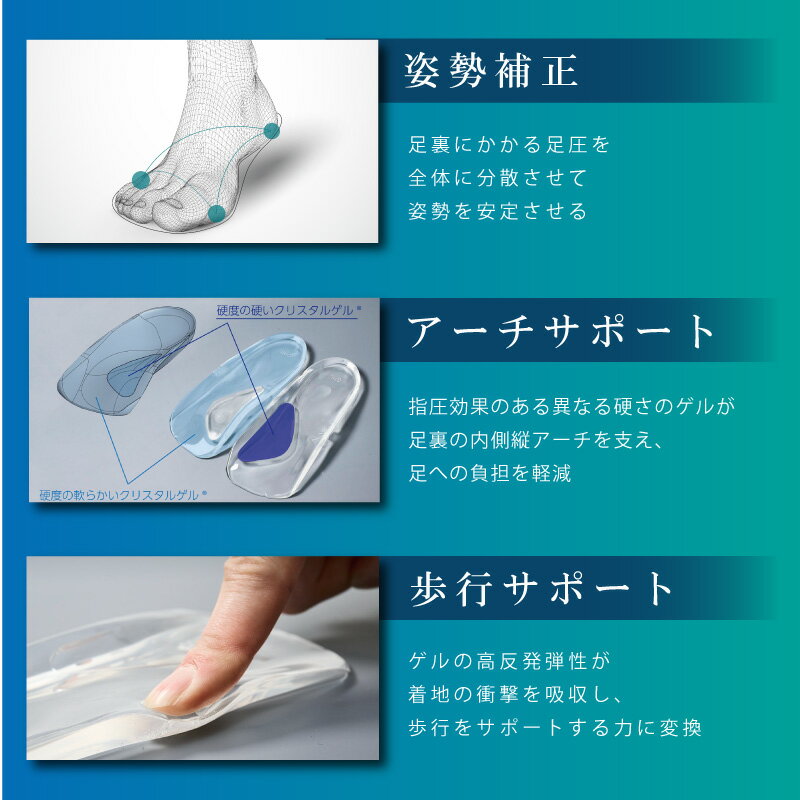 姿勢補正

足裏にかかる足圧を
全体に分散させて
姿勢を安定させる

硬度の硬いクリスタルゲル®
硬度の軟らかいクリスタルゲル®

アーチサポート

指圧効果のある異なる硬さのゲルが
足裏の内側縦アーチを支え、
足への負担を軽減

歩行サポート

ゲルの高反発弾性が
着地の衝撃を吸収し、
歩行をサポートする力に変換