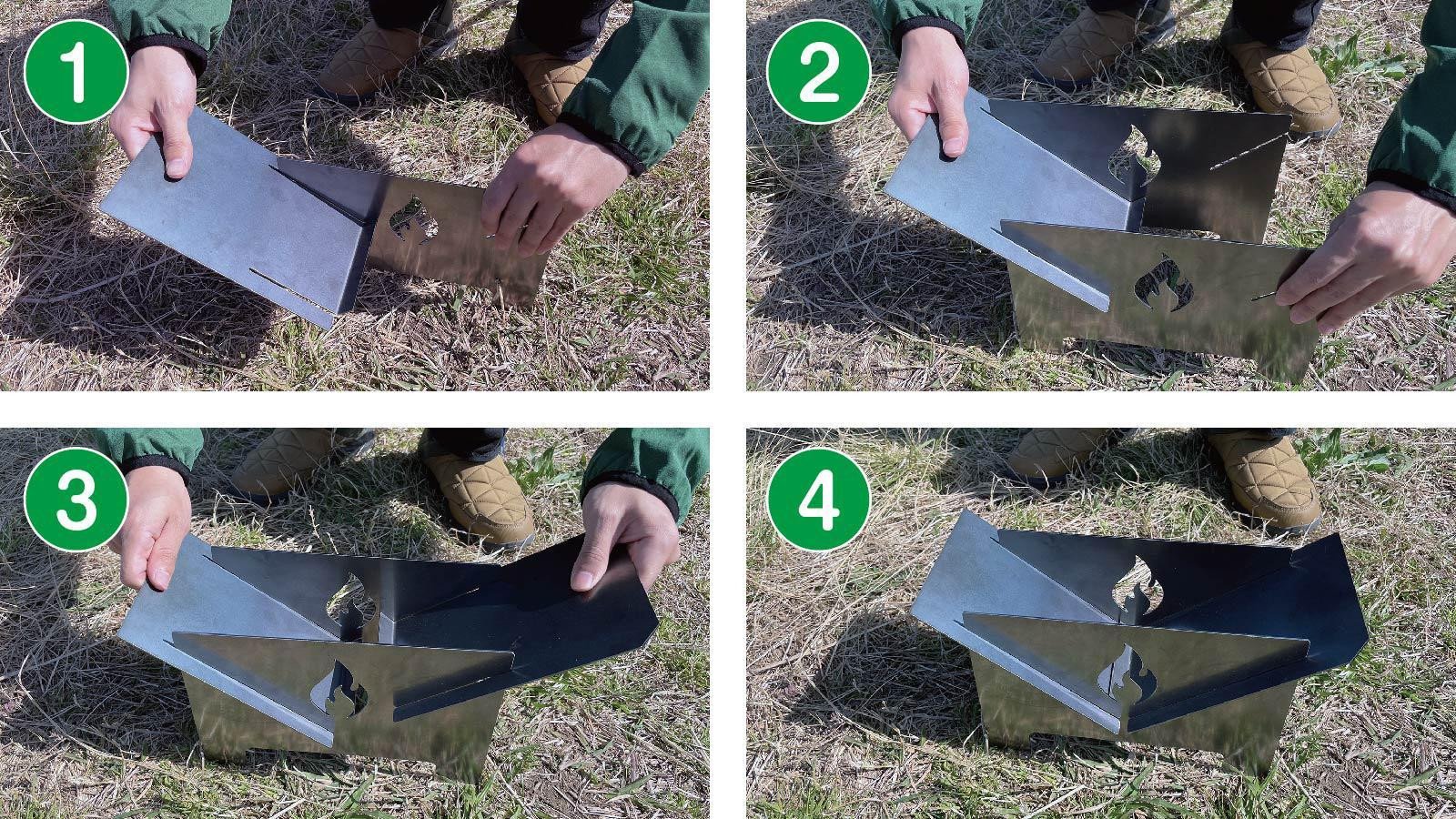 1

2

3

4