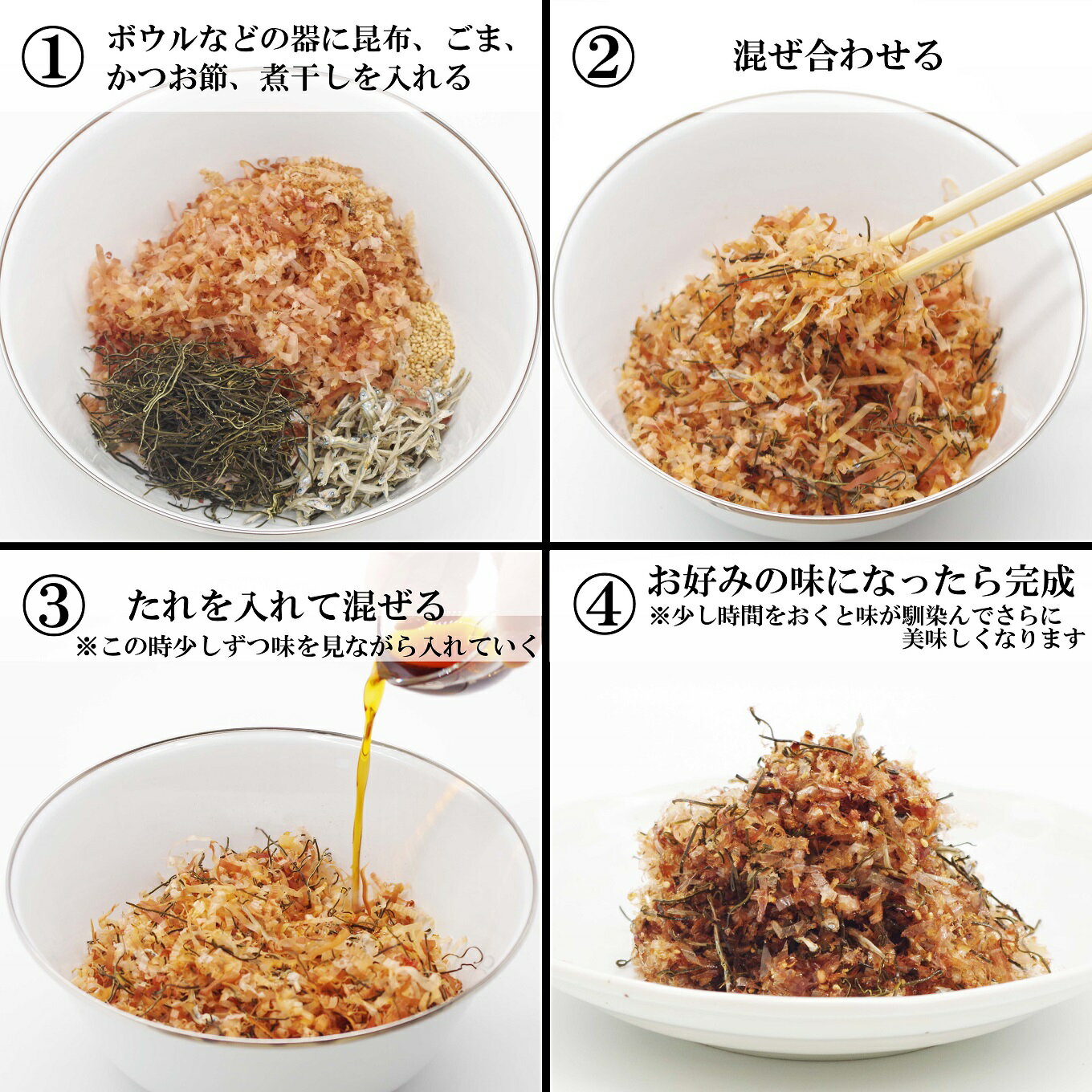 ① ボウルなどの器に昆布、ごま、かつお節、煮干しを入れる

② 混ぜ合わせる

③ たれを入れて混ぜる
※この時少しずつ味を見ながら入れていく

④ お好みの味になったら完成
※少し時間をおくと味が馴染んでさらに美味しくなります