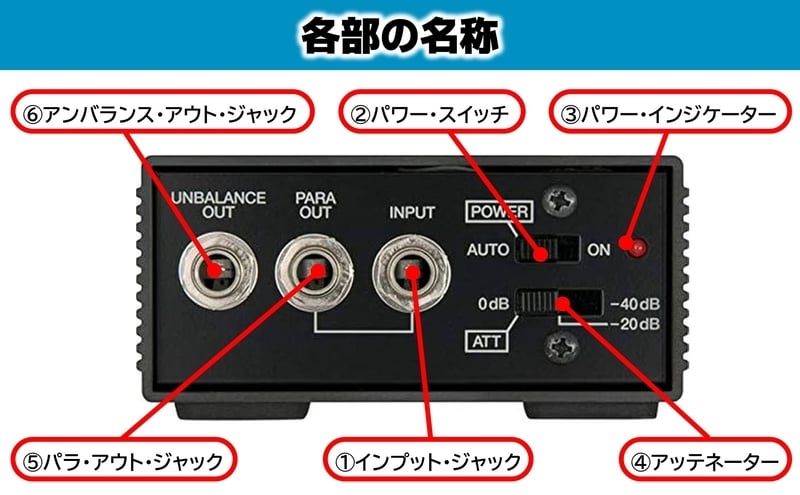 各部の名称

⑥アンバランス・アウト・ジャック

②パワー・スイッチ

③パワー・インジケーター

UNBALANCE OUT

PARA OUT

INPUT

POWER

AUTO

ON

0dB

-40dB

-20dB

ATT

⑤パラ・アウト・ジャック

①インプット・ジャック

④アッテネーター