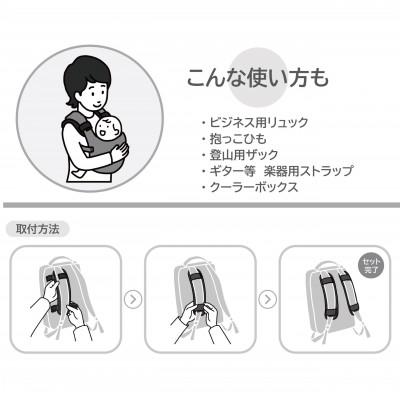 こんな使い方も

・ビジネス用リュック
・抱っこひも
・登山用ザック
・ギター等 楽器用ストラップ
・クーラーボックス

取付方法

セット完了