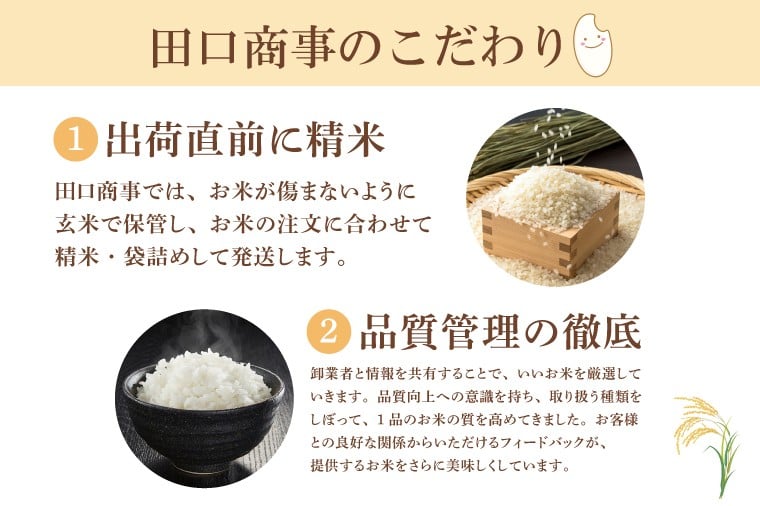 田口商事のこだわり

1 出荷直前に精米

田口商事では、お米が傷まないように玄米で保管し、お米の注文に合わせて精米・袋詰めして発送します。

2 品質管理の徹底

卸業者と情報を共有することで、いいお米を厳選していきます。品質向上への意識を持ち、取り扱う種類をしぼって、1品のお米の質を高めてきました。お客様との良好な関係からいただけるフィードバックが、提供するお米をさらに美味しくしています。