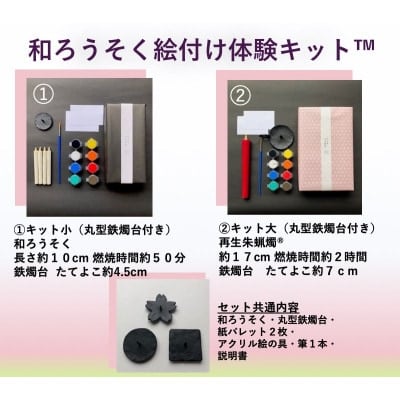 和ろうそく絵付け体験キット™

①

②

①キット小（丸型鉄燭台付き）
和ろうそく
長さ約１０cm 燃焼時間約５０分
鉄燭台　たてよこ約4.5cm

②キット大（丸型鉄燭台付き）
再生朱蝋燭®
約１７cm 燃焼時間約２時間
鉄燭台　たてよこ約７ｃｍ

セット共通内容
和ろうそく・丸型鉄燭台・
紙パレット２枚・
アクリル絵の具・筆１本・
説明書