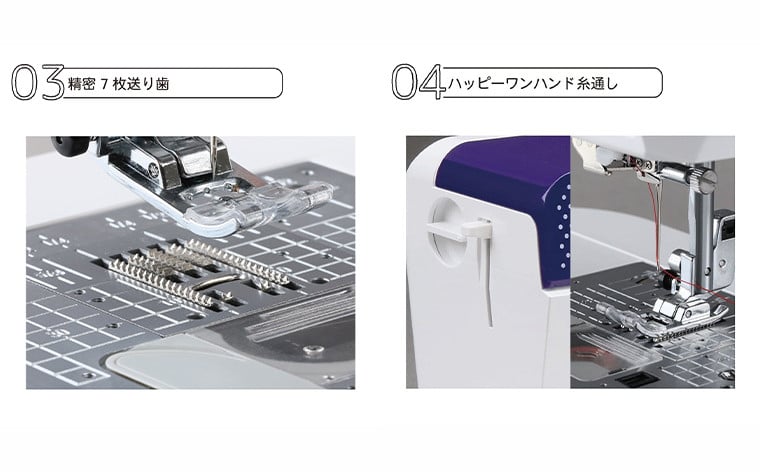 03 精密 7 枚送り歯

04 ハッピーワンハンド糸通し