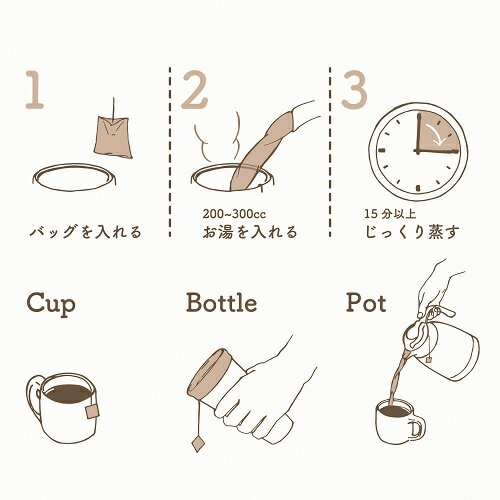 1

バッグを入れる

2

200~300cc
お湯を入れる

3

15 分以上
じっくり蒸す

Cup

Bottle

Pot