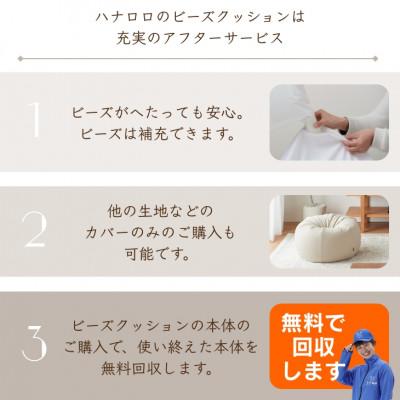 ハナロロのビーズクッションは
充実のアフターサービス

1

ビーズがへたっても安心。
ビーズは補充できます。

2

他の生地などの
カバーのみのご購入も
可能です。

3

ビーズクッションの本体の
ご購入で、使い終えた本体を
無料回収します。

無料で
回収
します