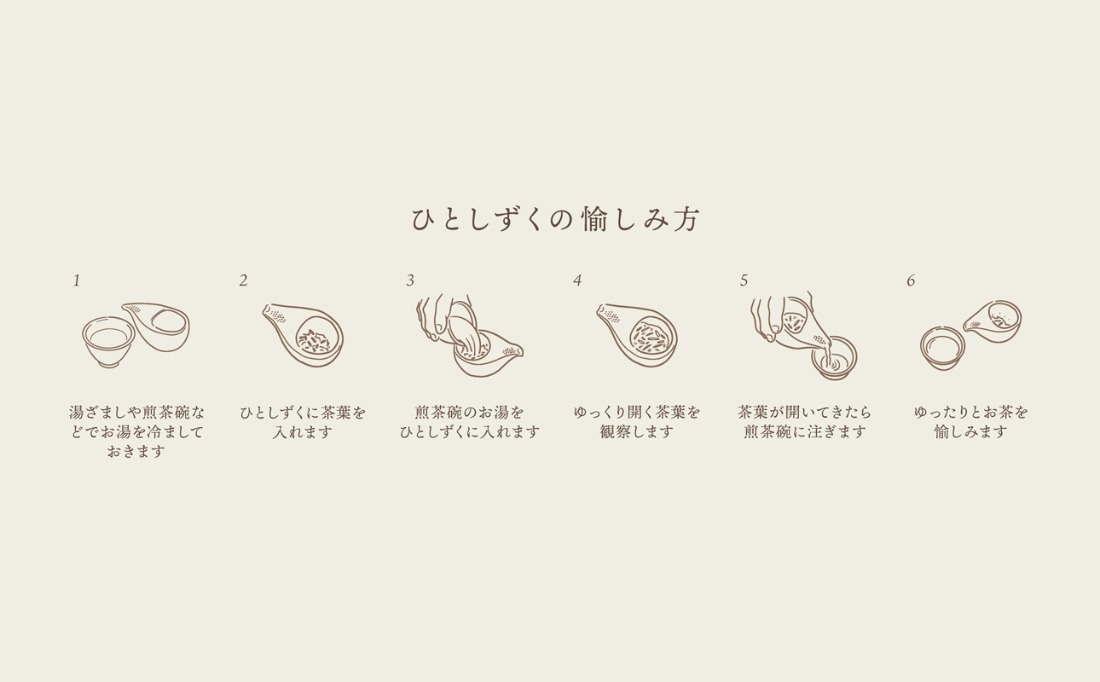 ひとしずくの愉しみ方

1

湯ざましや煎茶碗などでお湯を冷ましておきます

2

ひとしずくに茶葉を入れます

3

煎茶碗のお湯をひとしずくに入れます

4

ゆっくり開く茶葉を観察します

5

茶葉が開いてきたら煎茶碗に注ぎます

6

ゆったりとお茶を愉しみます