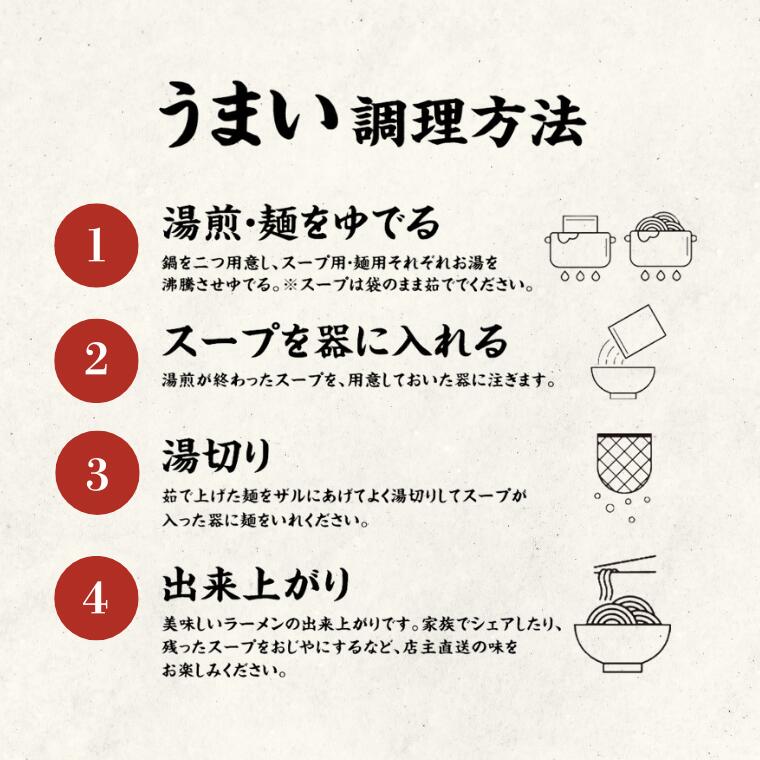 うまい調理方法

1
湯煎・麺をゆでる
鍋を二つ用意し、スープ用・麺用それぞれお湯を沸騰させゆでる。※スープは袋のまま茹でてください。

2
スープを器に入れる
湯煎が終わったスープを、用意しておいた器に注ぎます。

3
湯切り
茹で上げた麺をザルにあげてよく湯切りしてスープが入った器に麺をいれください。

4
出来上がり
美味しいラーメンの出来上がりです。家族でシェアしたり、残ったスープをおじやにするなど、店主直送の味をお楽しみください。