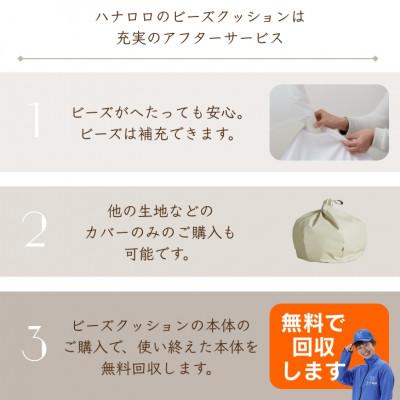 ハナロロのビーズクッションは
充実のアフターサービス

1
ビーズがへたっても安心。
ビーズは補充できます。

2
他の生地などの
カバーのみのご購入も
可能です。

3
ビーズクッションの本体の
ご購入で、使い終えた本体を
無料回収します。

無料で
回収
します