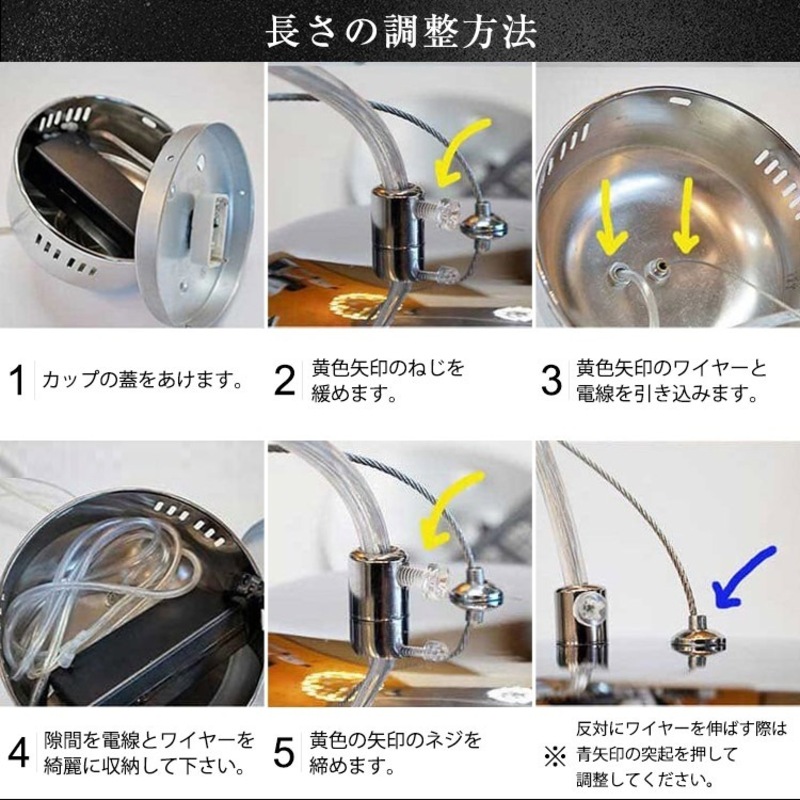 長さの調整方法

1 カップの蓋をあけます。

2 黄色矢印のねじを緩めます。

3 黄色矢印のワイヤーと電線を引き込みます。

4 隙間を電線とワイヤーを綺麗に収納して下さい。

5 黄色の矢印のネジを締めます。

※ 反対にワイヤーを伸ばす際は青矢印の突起を押して調整してください。