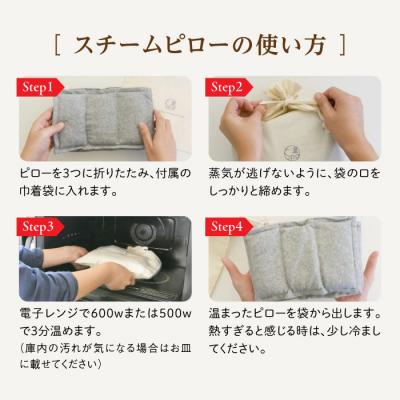 [ スチームピローの使い方 ]

Step1

ピローを3つに折りたたみ、付属の巾着袋に入れます。

Step2

蒸気が逃げないように、袋の口をしっかりと締めます。

Step3

電子レンジで600wまたは500wで3分温めます。
(庫内の汚れが気になる場合はお皿に載せてください)

Step4

温まったピローを袋から出します。熱すぎると感じる時は、少し冷ましてください。