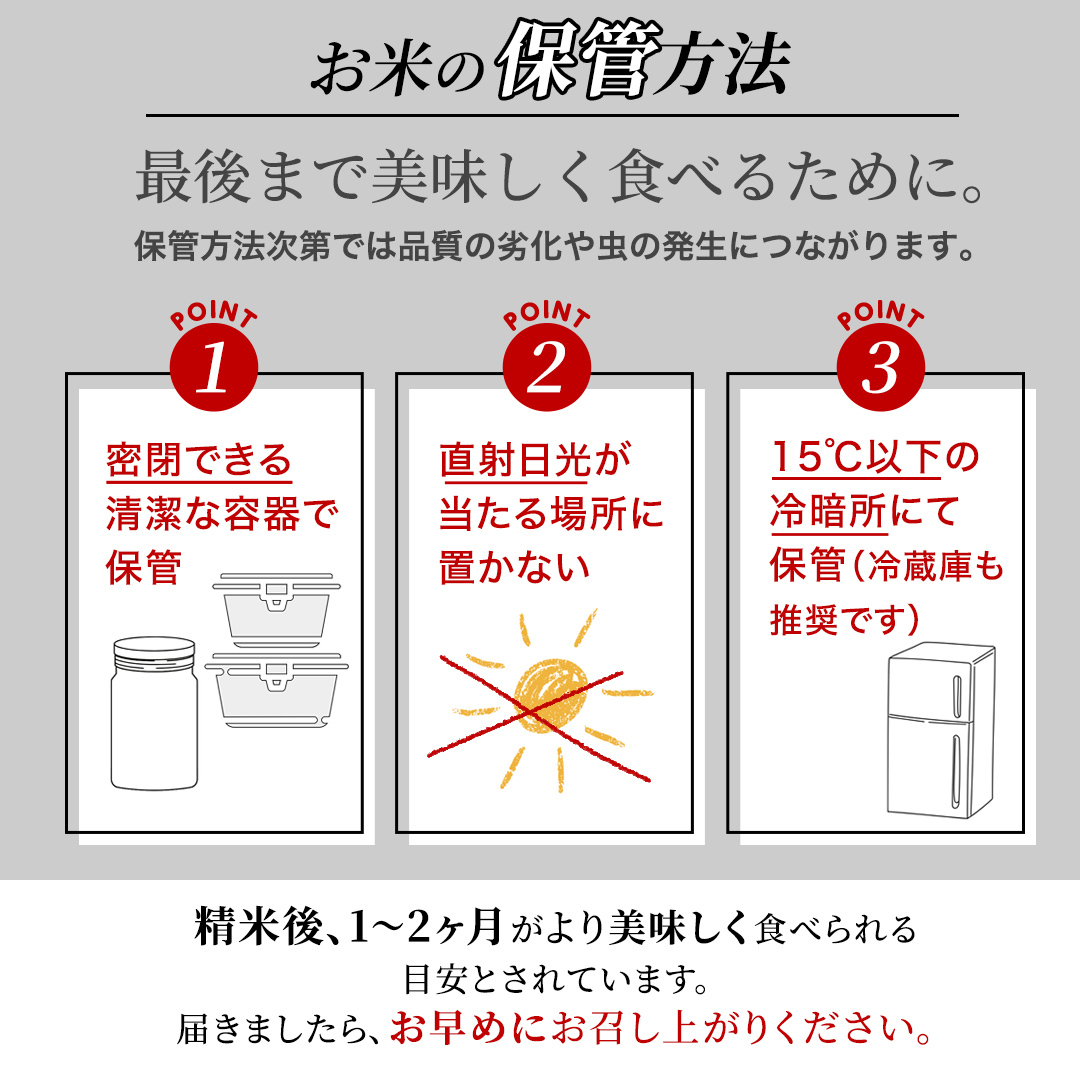 お米の保管方法

最後まで美味しく食べるために。

保管方法次第では品質の劣化や虫の発生につながります。

POINT 1

密閉できる清潔な容器で保管

POINT 2

直射日光が当たる場所に置かない

POINT 3

15℃以下の冷暗所にて保管（冷蔵庫も推奨です）

精米後、1〜2ヶ月がより美味しく食べられる目安とされています。
届きましたら、お早めにお召し上がりください。