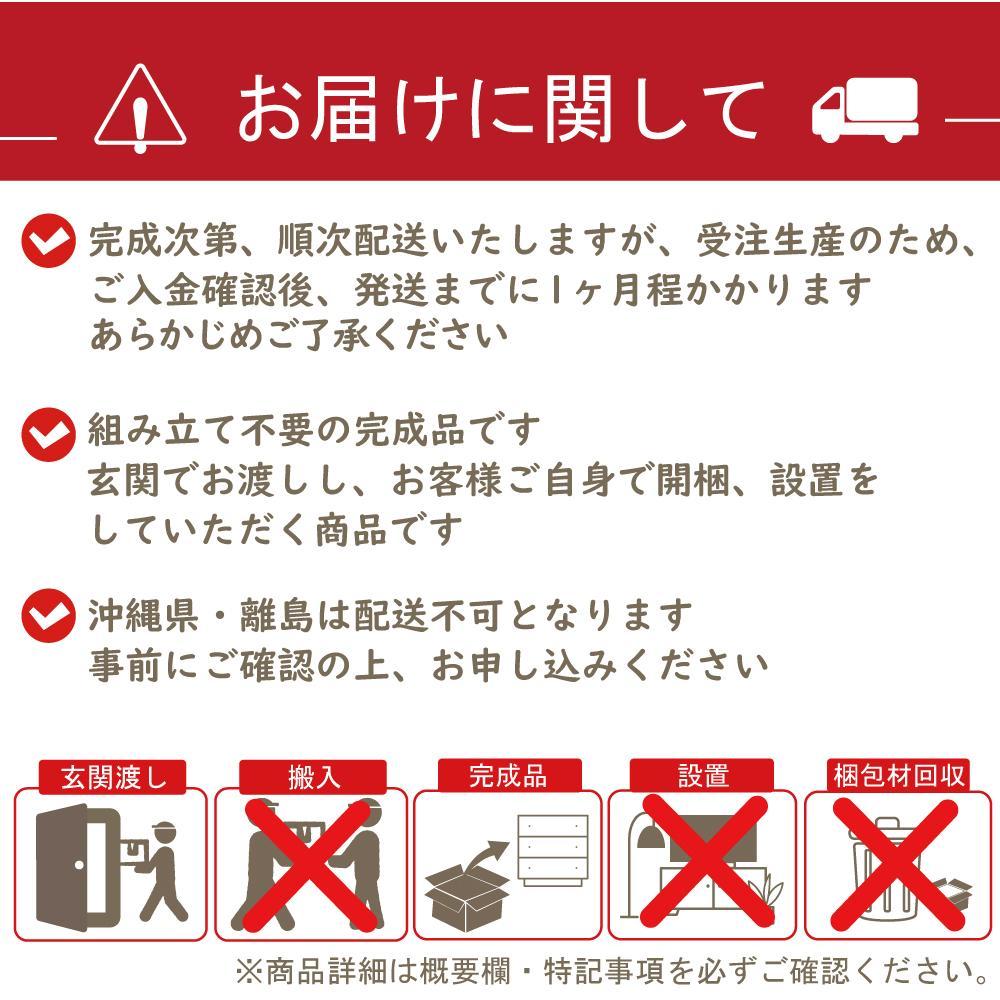 お届けに関して

完成次第、順次配送いたしますが、受注生産のため、ご入金確認後、発送までに1ヶ月程かかります
あらかじめご了承ください

組み立て不要の完成品です
玄関でお渡しし、お客様ご自身で開梱、設置をしていただく商品です

沖縄県・離島は配送不可となります
事前にご確認の上、お申し込みください

玄関渡し

搬入

完成品

設置

梱包材回収

※商品詳細は概要欄・特記事項を必ずご確認ください。