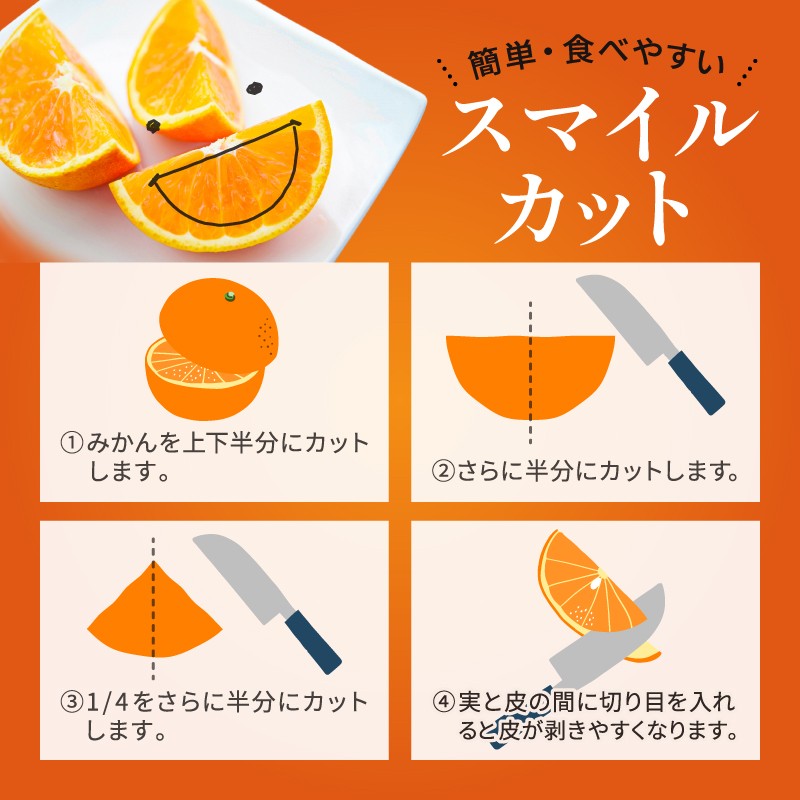 簡単・食べやすい
スマイルカット

①みかんを上下半分にカットします。

②さらに半分にカットします。

③1/4をさらに半分にカットします。

④実と皮の間に切り目を入れると皮が剥きやすくなります。