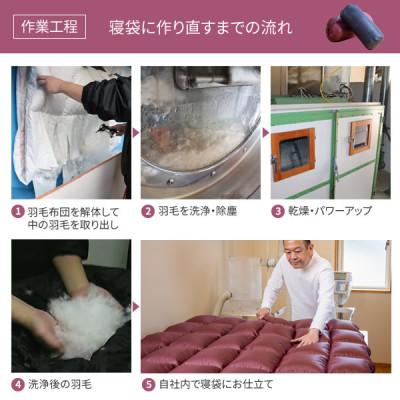 作業工程

寝袋に作り直すまでの流れ

1 羽毛布団を解体して中の羽毛を取り出し

2 羽毛を洗浄・除塵

3 乾燥・パワーアップ

4 洗浄後の羽毛

5 自社内で寝袋にお仕立て