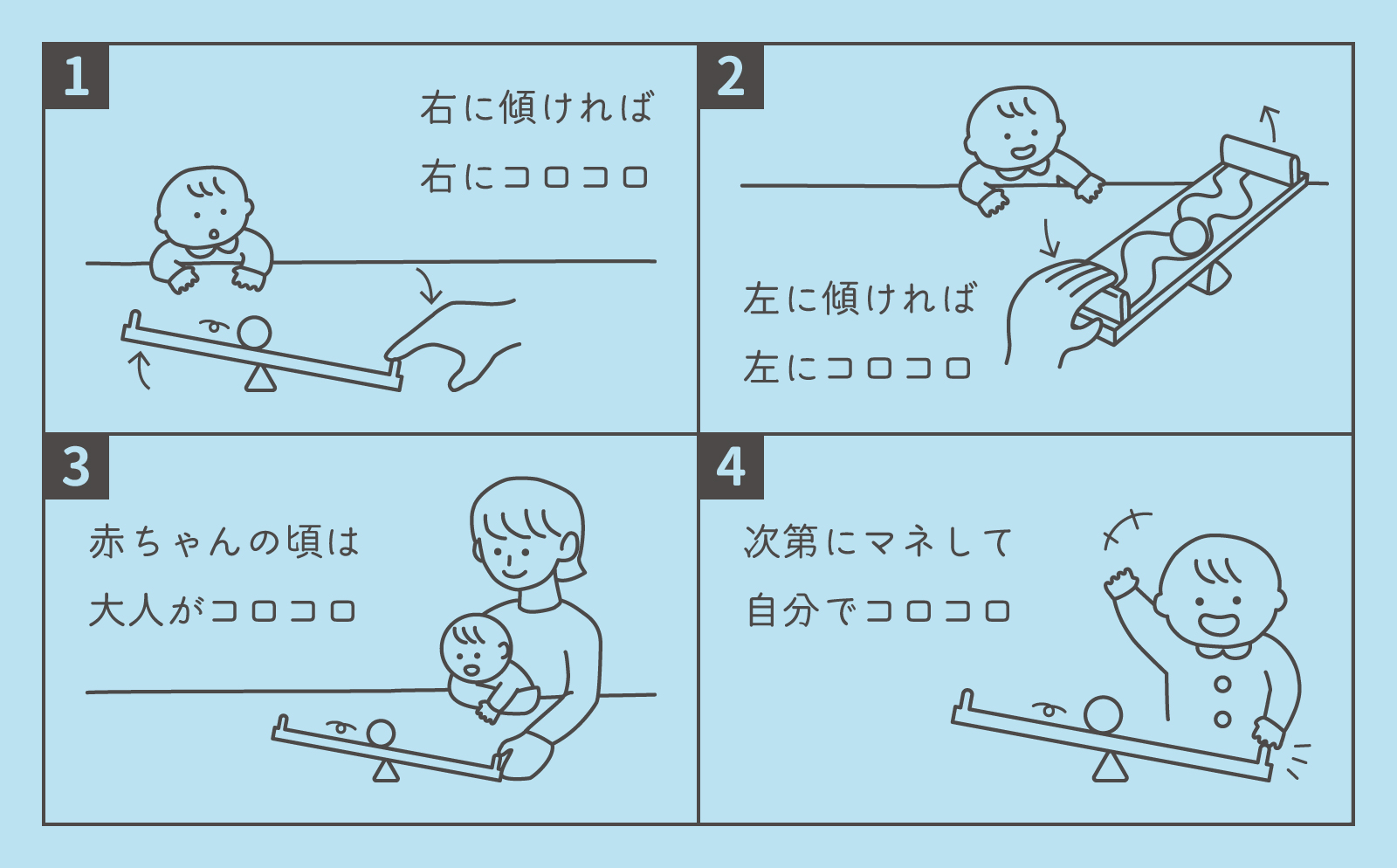 1

右に傾ければ

右にコロコロ

2

左に傾ければ

左にコロコロ

3

赤ちゃんの頃は

大人がコロコロ

4

次第にマネして

自分でコロコロ