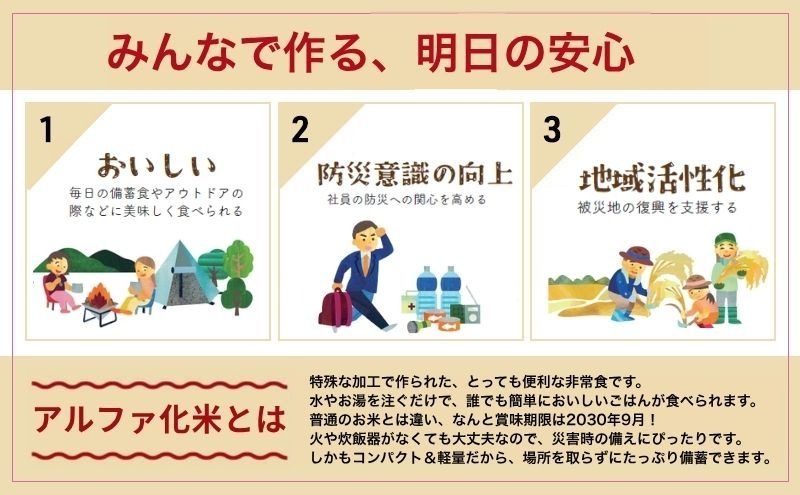 みんなで作る、明日の安心

1
おいしい
毎日の備蓄食やアウトドアの際などに美味しく食べられる

2
防災意識の向上
社員の防災への関心を高める

3
地域活性化
被災地の復興を支援する

アルファ化米とは

特殊な加工で作られた、とっても便利な非常食です。
水やお湯を注ぐだけで、誰でも簡単においしいごはんが食べられます。
普通のお米とは違い、なんと賞味期限は2030年9月！
火や炊飯器がなくても大丈夫なので、災害時の備えにぴったりです。
しかもコンパクト＆軽量だから、場所を取らずにたっぷり備蓄できます。