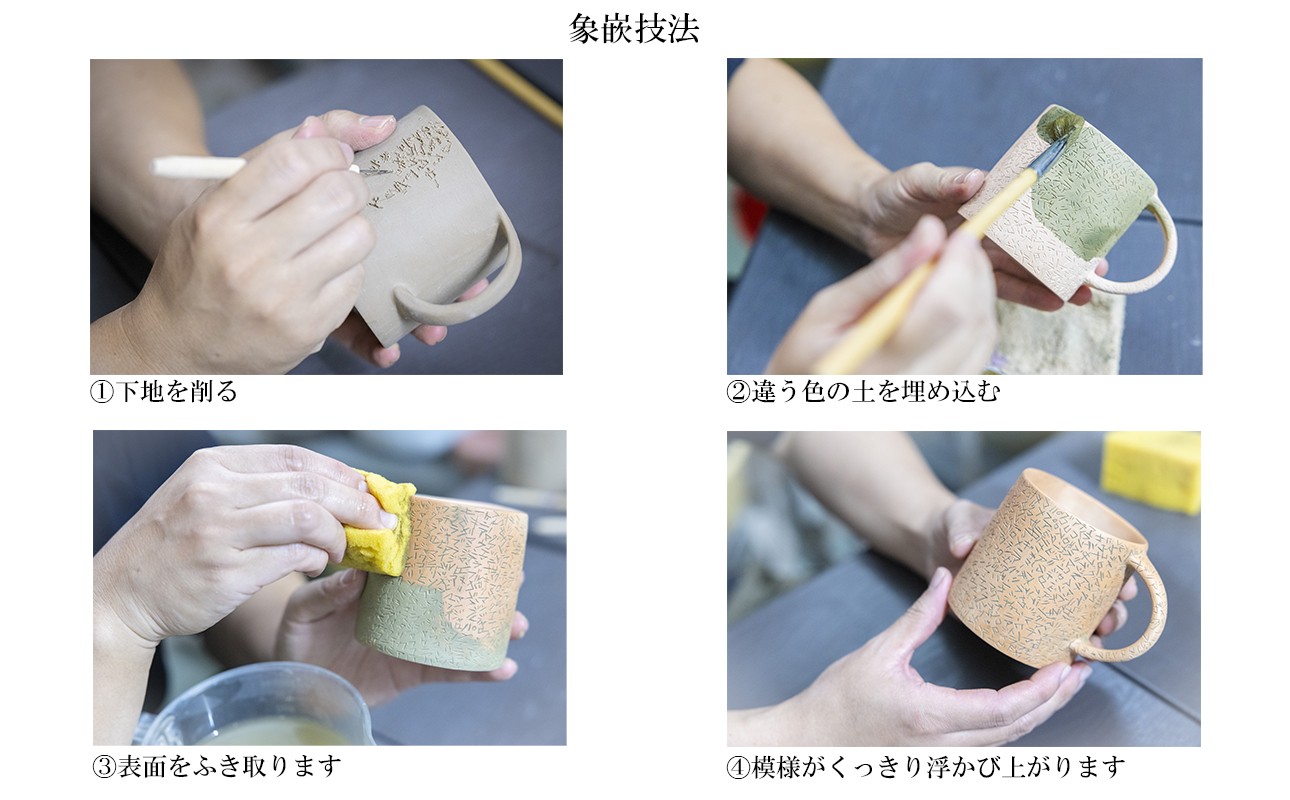 象嵌技法

①下地を削る

②違う色の土を埋め込む

③表面をふき取ります

④模様がくっきり浮かび上がります