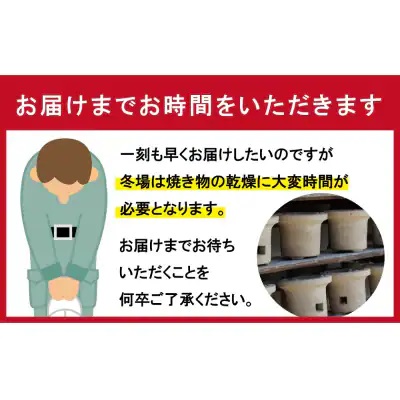 お届けまでお時間をいただきます

一刻も早くお届けしたいのですが
冬場は焼き物の乾燥に大変時間が
必要となります。

お届けまでお待ち
いただくことを
何卒ご了承ください。