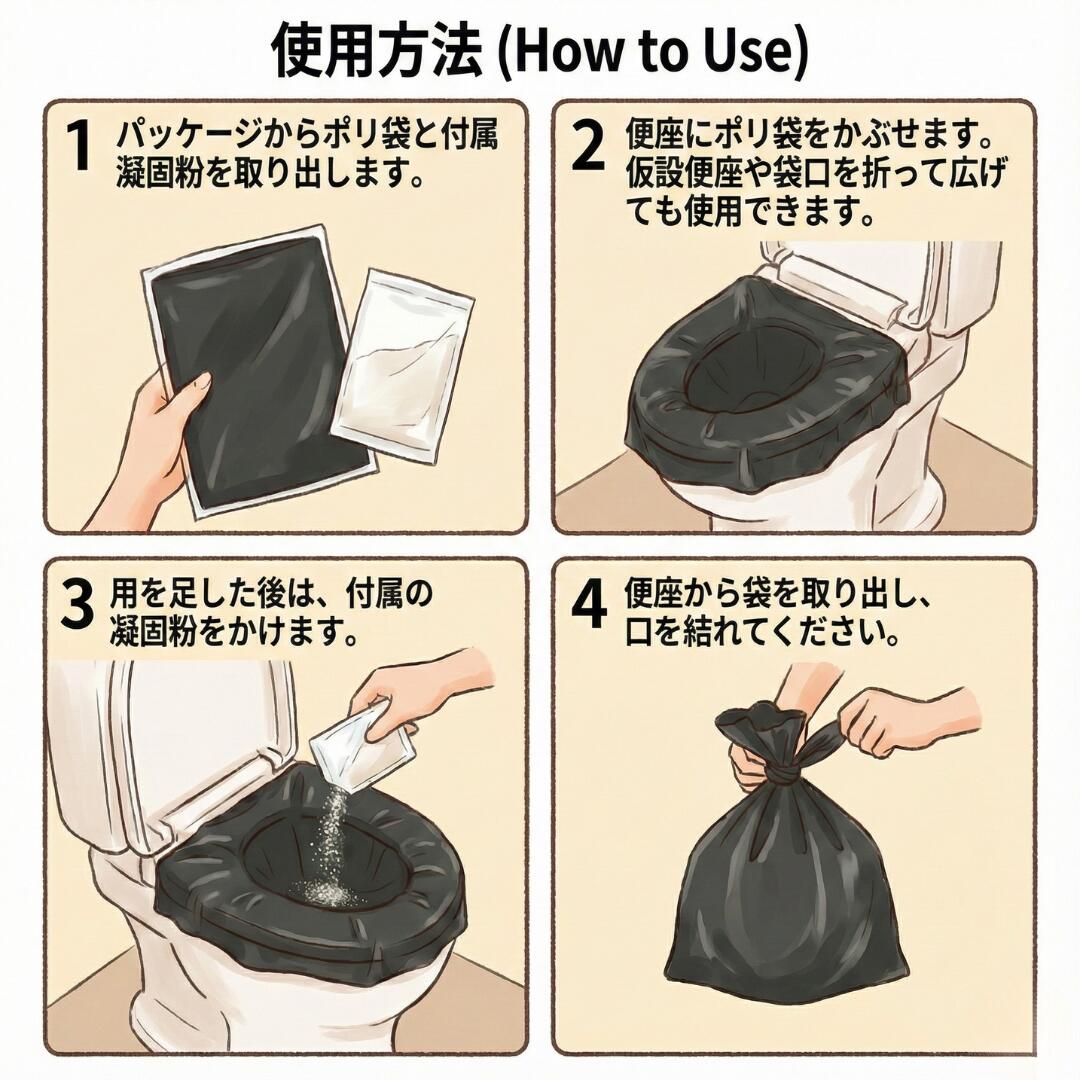 使用方法 (How to Use)

1 パッケージからポリ袋と付属凝固粉を取り出します。

2 便座にポリ袋をかぶせます。仮設便座や袋口を折って広げても使用できます。

3 用を足した後は、付属の凝固粉をかけます。

4 便座から袋を取り出し、口を結れてください。