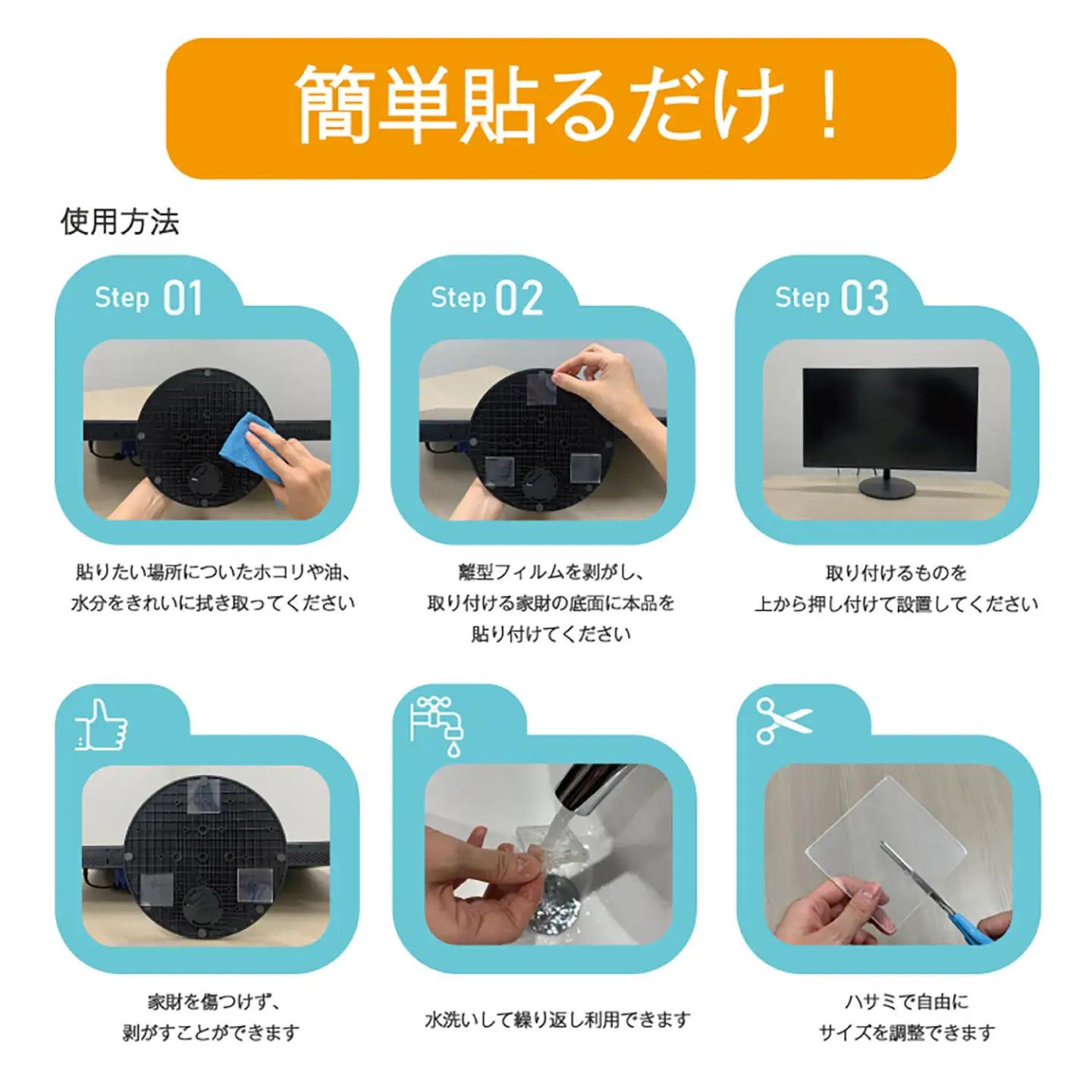 簡単貼るだけ！

使用方法

Step 01

貼りたい場所についたホコリや油、水分をきれいに拭き取ってください

Step 02

離型フィルムを剥がし、取り付ける家財の底面に本品を貼り付けてください

Step 03

取り付けるものを上から押し付けて設置してください

家財を傷つけず、剥がすことができます

水洗いして繰り返し利用できます

ハサミで自由にサイズを調整できます