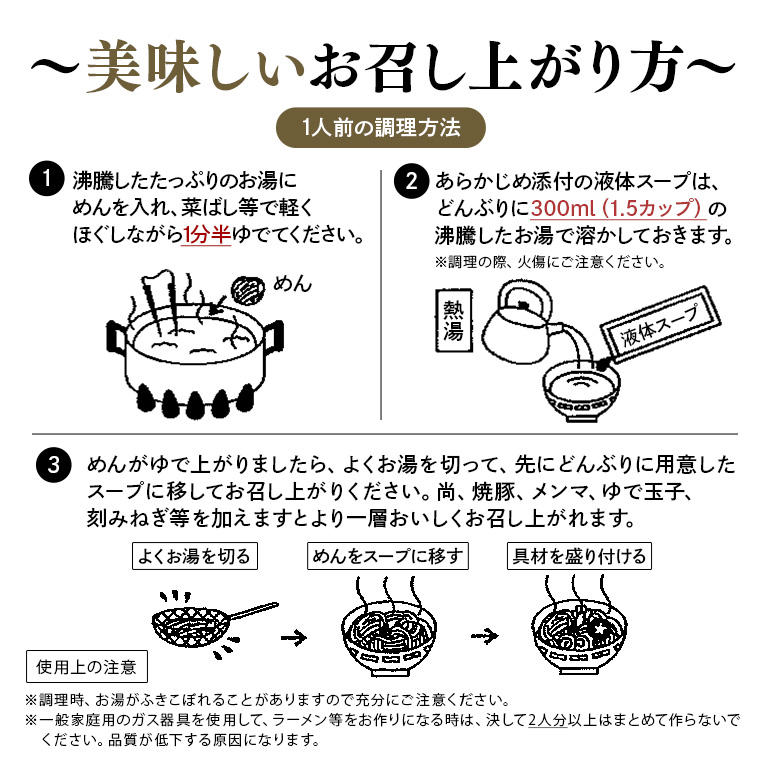 ～美味しいお召し上がり方～

1人前の調理方法

1 沸騰したたっぷりのお湯にめんを入れ、菜ばし等で軽くほぐしながら1分半ゆでてください。

めん

2 あらかじめ添付の液体スープは、どんぶりに300ml（1.5カップ）の沸騰したお湯で溶かしておきます。
※調理の際、火傷にご注意ください。

熱湯

液体スープ

3 めんがゆで上がりましたら、よくお湯を切って、先にどんぶりに用意したスープに移してお召し上がりください。尚、焼豚、メンマ、ゆで玉子、刻みねぎ等を加えますとより一層おいしくお召し上がれます。

よくお湯を切る

めんをスープに移す

具材を盛り付ける

使用上の注意

※調理時、お湯がふきこぼれることがありますので充分にご注意ください。
※一般家庭用のガス器具を使用して、ラーメン等をお作りになる時は、決して2人分以上はまとめて作らないでください。品質が低下する原因になります。