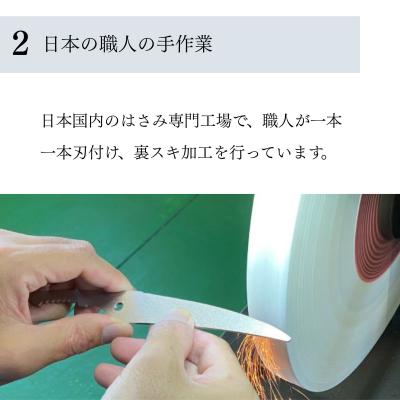 2 日本の職人の手作業

日本国内のはさみ専門工場で、職人が一本一本刃付け、裏スキ加工を行っています。