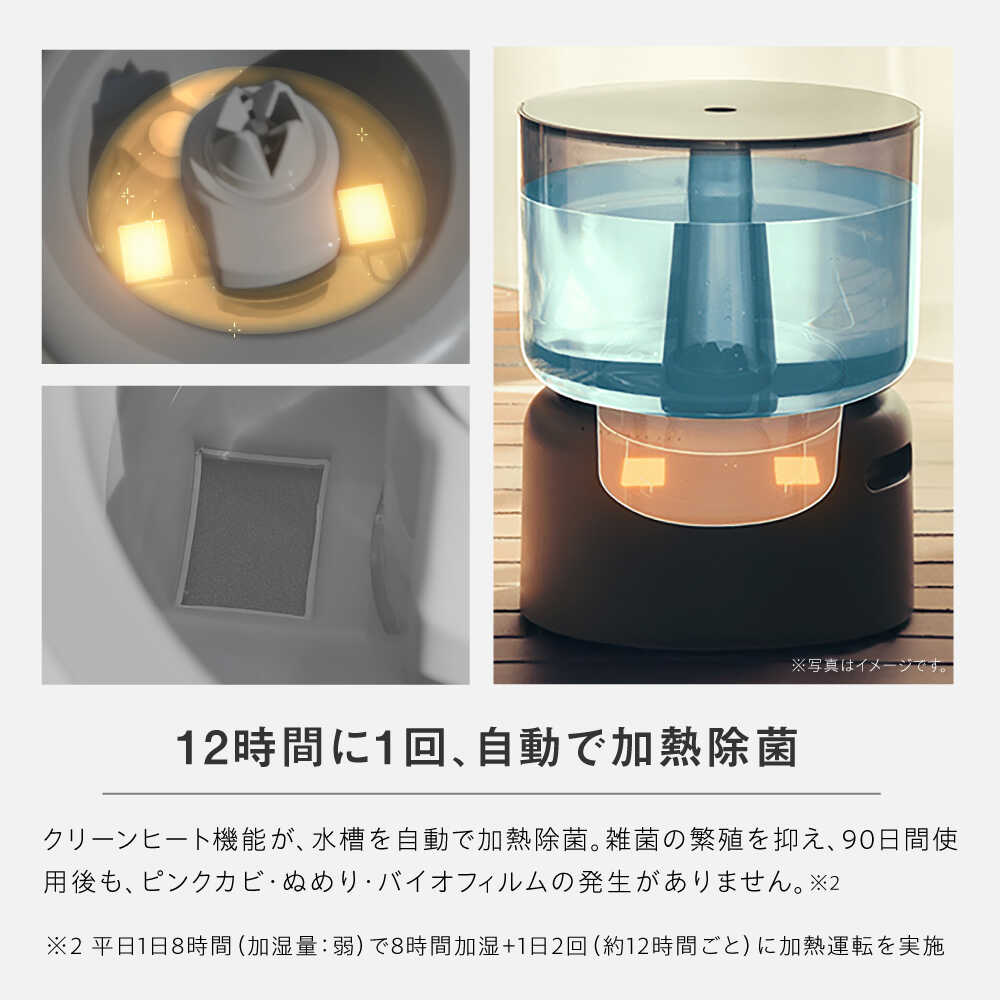 ※写真はイメージです。

12時間に1回、自動で加熱除菌

クリーンヒート機能が、水槽を自動で加熱除菌。雑菌の繁殖を抑え、90日間使用後も、ピンクカビ・ぬめり・バイオフィルムの発生がありません。※2

※2 平日1日8時間（加湿量：弱）で8時間加湿+1日2回（約12時間ごと）に加熱運転を実施