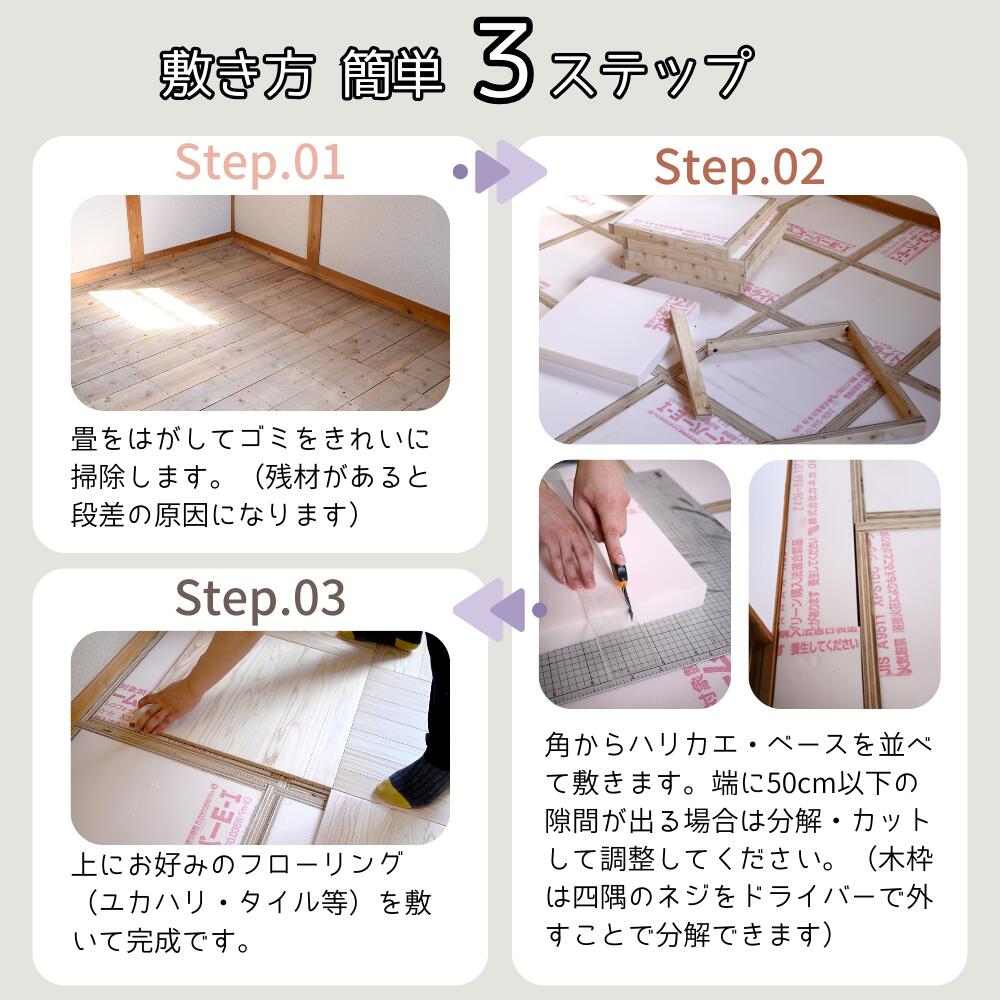 敷き方 簡単 3ステップ

Step.01

畳をはがしてゴミをきれいに掃除します。（残材があると段差の原因になります）

Step.02

角からハリカエ・ベースを並べて敷きます。端に50cm以下の隙間が出る場合は分解・カットして調整してください。（木枠は四隅のネジをドライバーで外すことで分解できます）

Step.03

上にお好みのフローリング（ユカハリ・タイル等）を敷いて完成です。