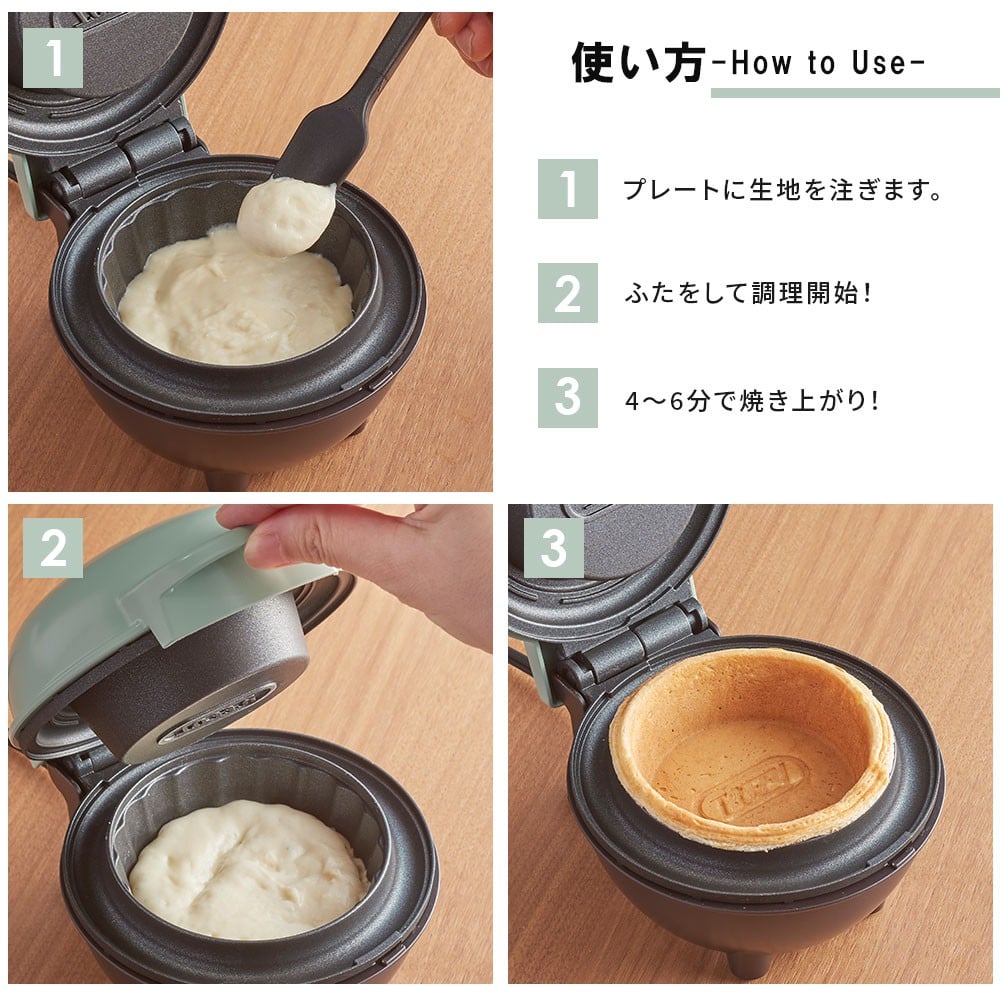 1

使い方-How to Use-

1 プレートに生地を注ぎます。

2 ふたをして調理開始!

3 4〜6分で焼き上がり!

2

3

Toffy