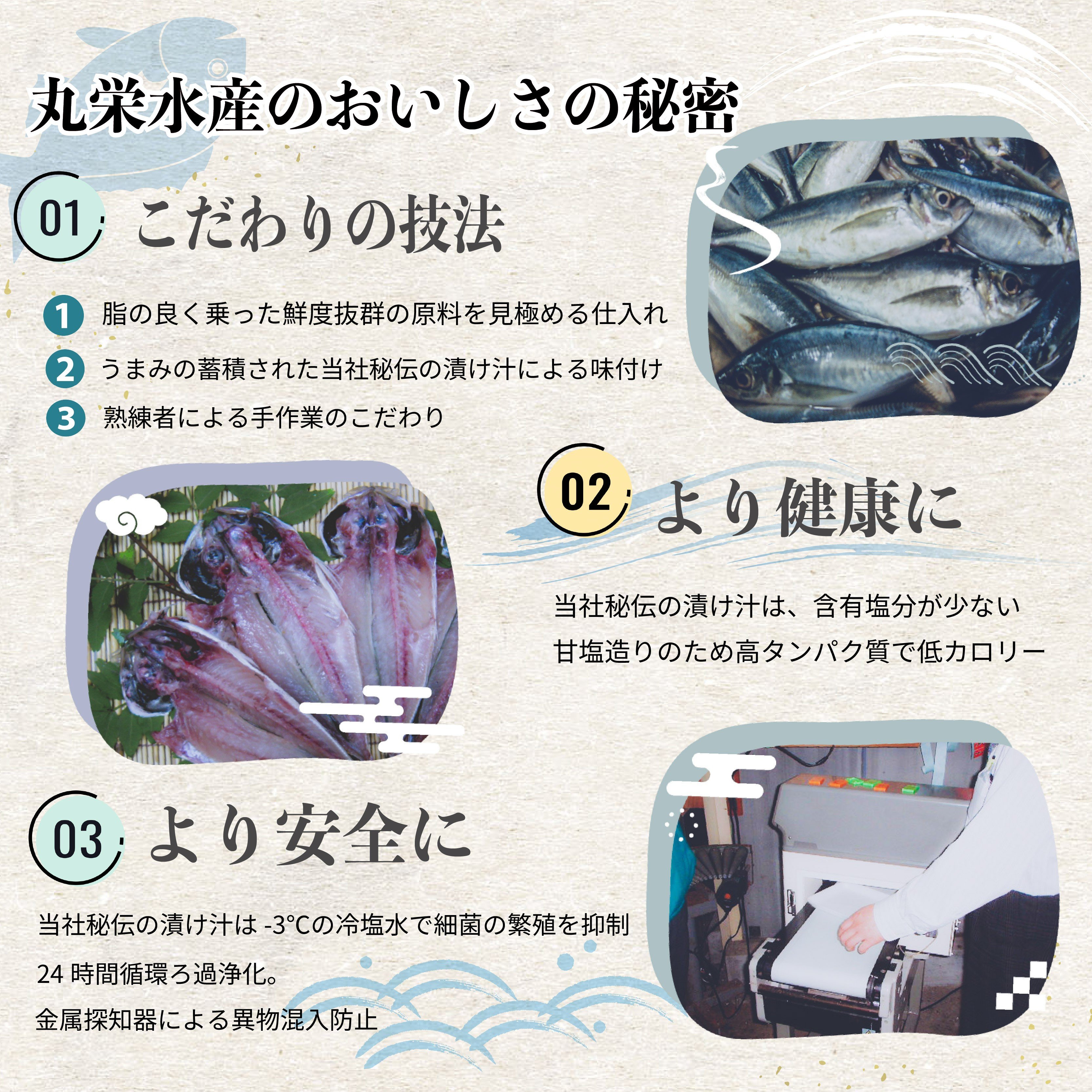 丸栄水産のおいしさの秘密

01 こだわりの技法

1 脂の良く乗った鮮度抜群の原料を見極める仕入れ
2 うまみの蓄積された当社秘伝の漬け汁による味付け
3 熟練者による手作業のこだわり

02 より健康に

当社秘伝の漬け汁は、含有塩分が少ない
甘塩造りのため高タンパク質で低カロリー

03 より安全に

当社秘伝の漬け汁は -3°Cの冷塩水で細菌の繁殖を抑制

24 時間循環ろ過浄化。

金属探知器による異物混入防止