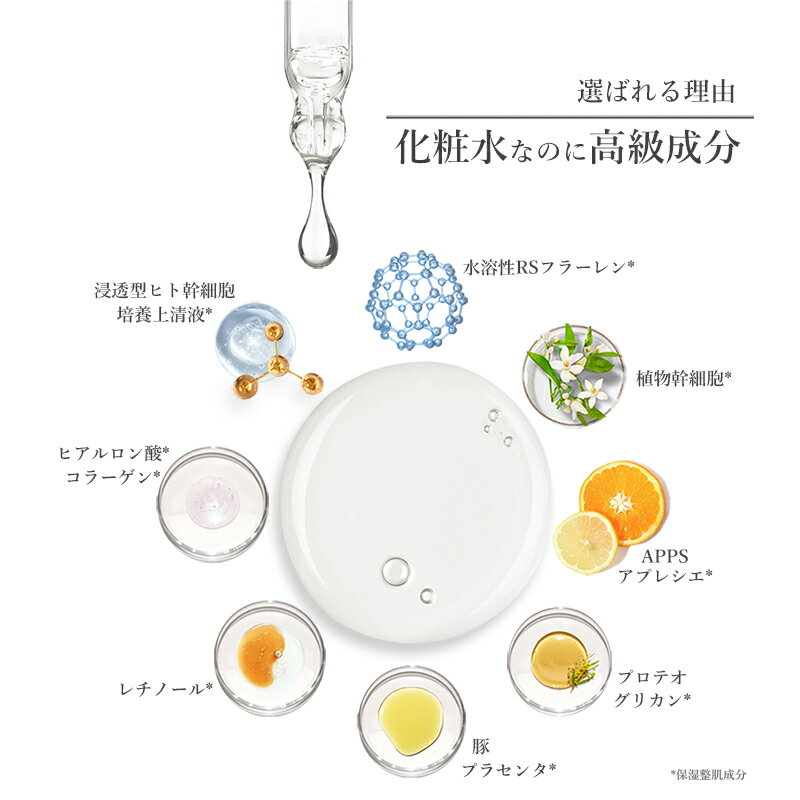 選ばれる理由

化粧水なのに高級成分

浸透型ヒト幹細胞
培養上清液*

水溶性RSフラーレン*

植物幹細胞*

ヒアルロン酸*
コラーゲン*

APPS
アプレシエ*

レチノール*

プロテオ
グリカン*

豚
プラセンタ*

*保湿整肌成分