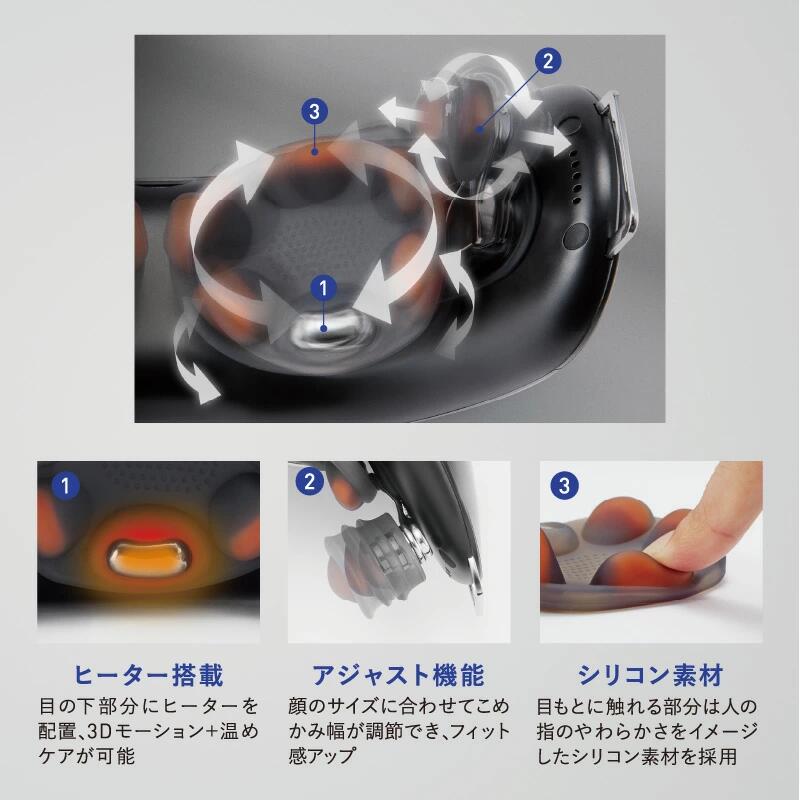 3

2

1

1

2

3

ヒーター搭載
目の下部分にヒーターを配置、3Dモーション+温めケアが可能

アジャスト機能
顔のサイズに合わせてこめかみ幅が調節でき、フィット感アップ

シリコン素材
目もとに触れる部分は人の指のやわらかさをイメージしたシリコン素材を採用