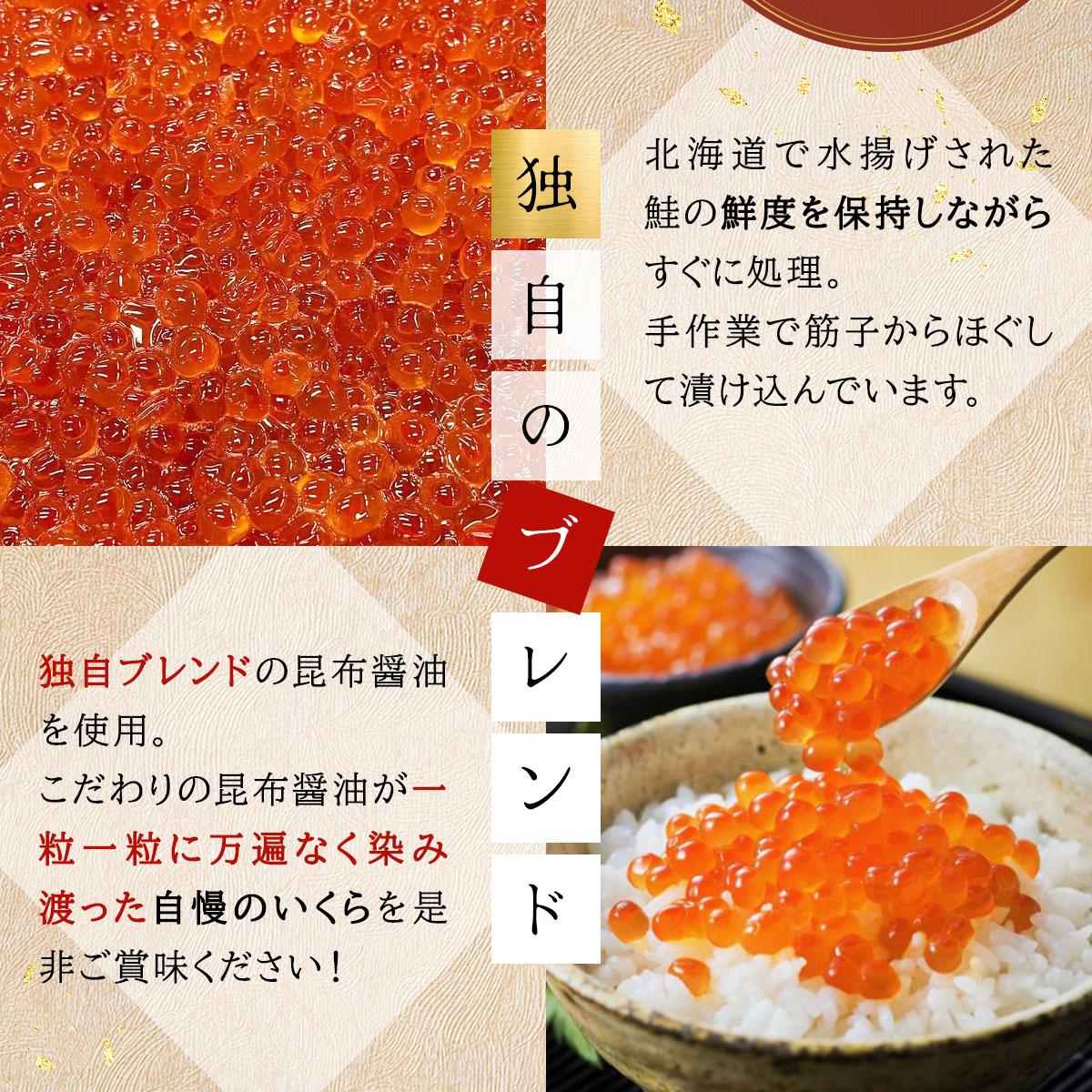 独自のブレンド

北海道で水揚げされた鮭の鮮度を保持しながらすぐに処理。
手作業で筋子からほぐして漬け込んでいます。

独自ブレンドの昆布醤油を使用。
こだわりの昆布醤油が一粒一粒に万遍なく染み渡った自慢のいくらを是非ご賞味ください！