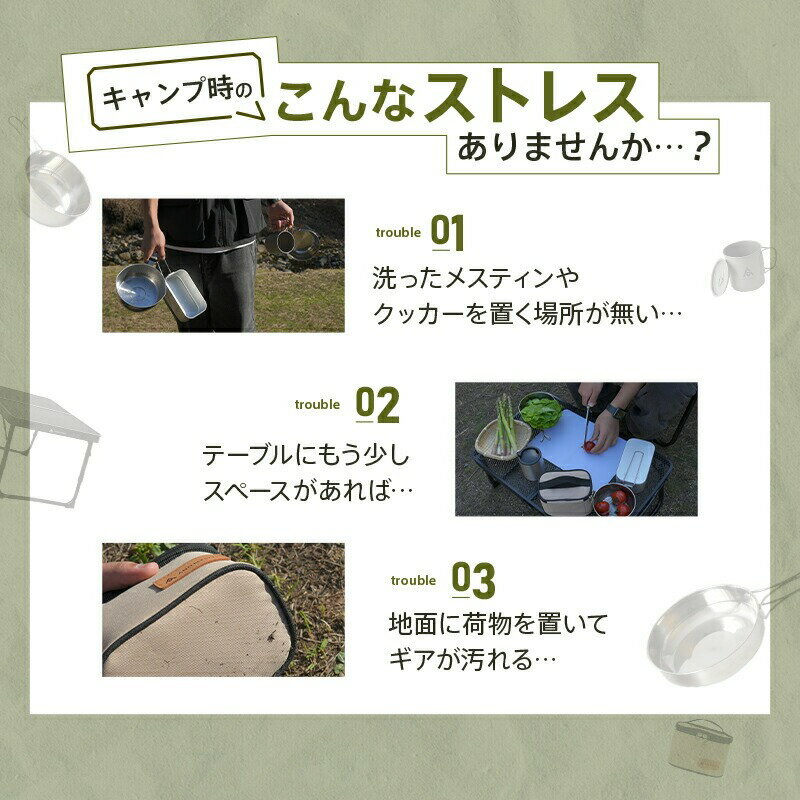 キャンプ時の こんなストレス
ありませんか…？

trouble 01
洗ったメスティンや
クッカーを置く場所が無い…

trouble 02
テーブルにもう少し
スペースがあれば…

trouble 03
地面に荷物を置いて
ギアが汚れる…