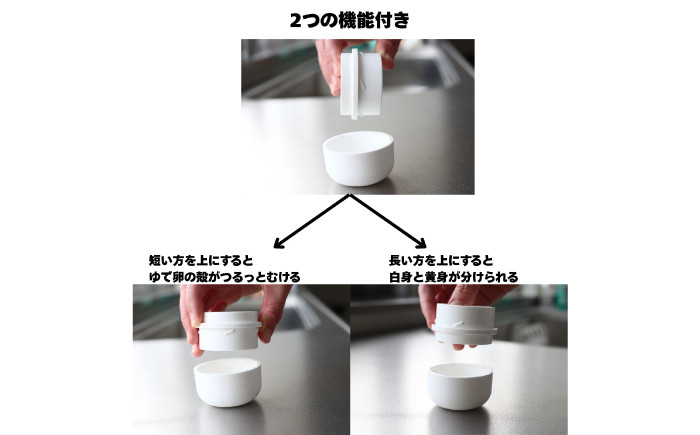 2つの機能付き

短い方を上にすると
ゆで卵の殻がつるっとむける

長い方を上にすると
白身と黄身が分けられる