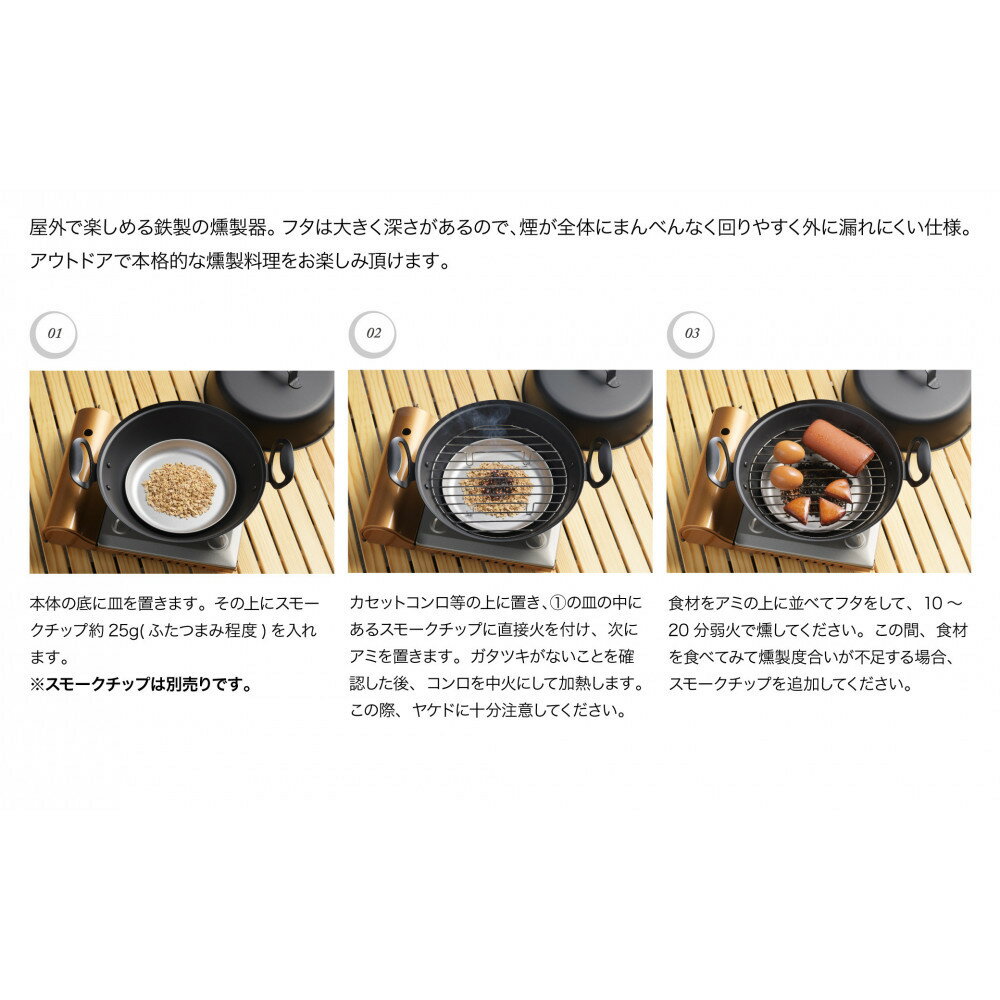 屋外で楽しめる鉄製の燻製器。フタは大きく深さがあるので、煙が全体にまんべんなく回りやすく外に漏れにくい仕様。アウトドアで本格的な燻製料理をお楽しみ頂けます。

01

本体の底に皿を置きます。その上にスモークチップ約 25g( ふたつまみ程度 ) を入れます。
※スモークチップは別売りです。

02

カセットコンロ等の上に置き、①の皿の中にあるスモークチップに直接火を付け、次にアミを置きます。ガタツキがないことを確認した後、コンロを中火にして加熱します。この際、ヤケドに十分注意してください。

03

食材をアミの上に並べてフタをして、10 ～ 20 分弱火で燻してください。この間、食材を食べてみて燻製度合いが不足する場合、スモークチップを追加してください。