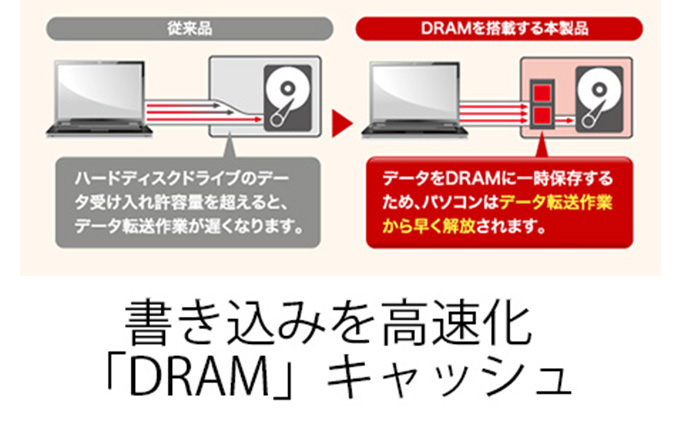 従来品

ハードディスクドライブのデータ受け入れ許容量を超えると、データ転送作業が遅くなります。

DRAMを搭載する本製品

データをDRAMに一時保存するため、パソコンはデータ転送作業から早く解放されます。

書き込みを高速化
「DRAM」キャッシュ